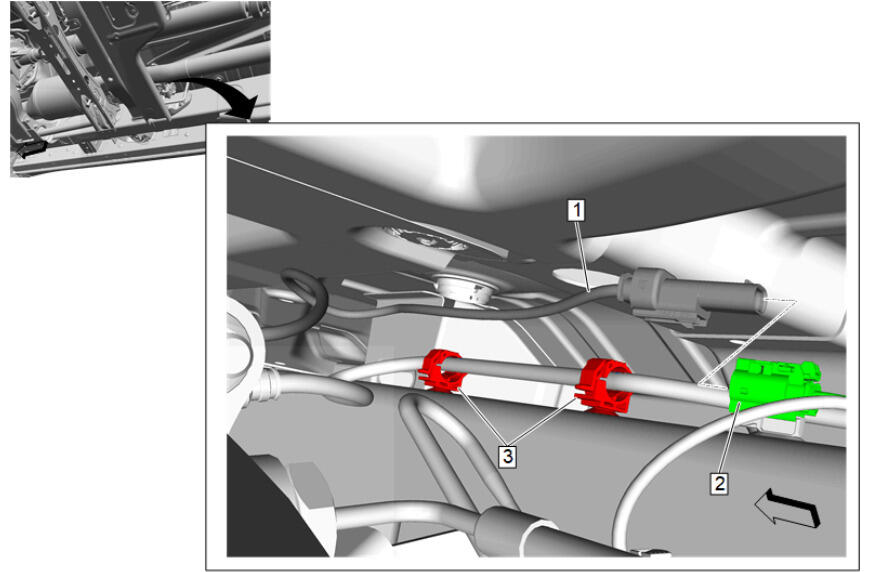 1
3
2