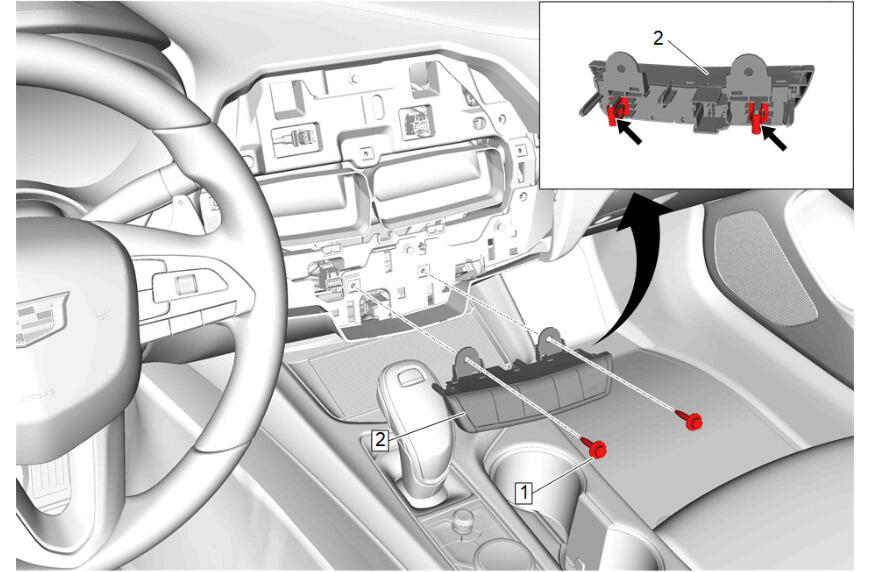 2

2

1