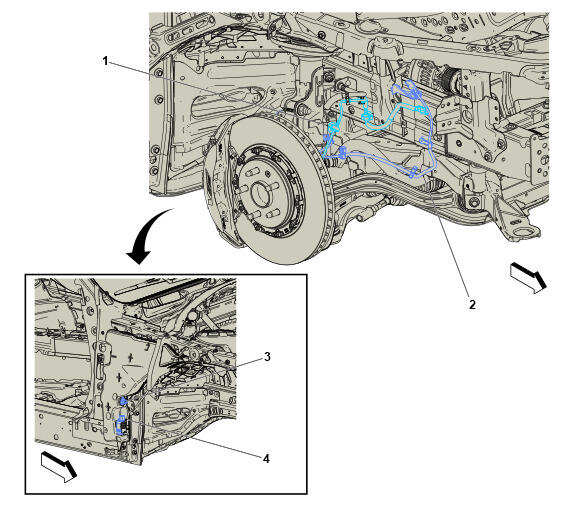 1
2
3
4