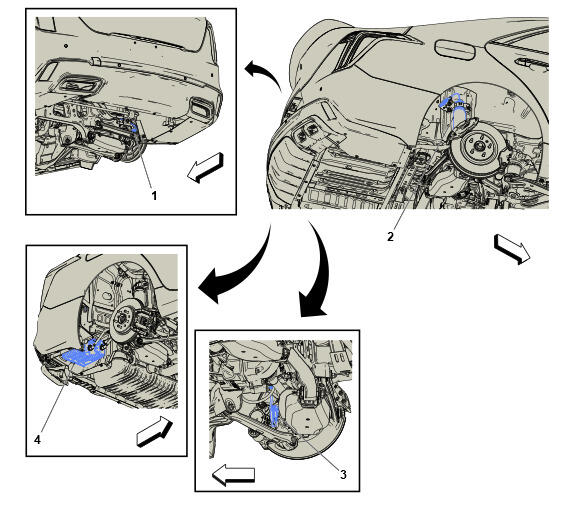 1

2

4

3