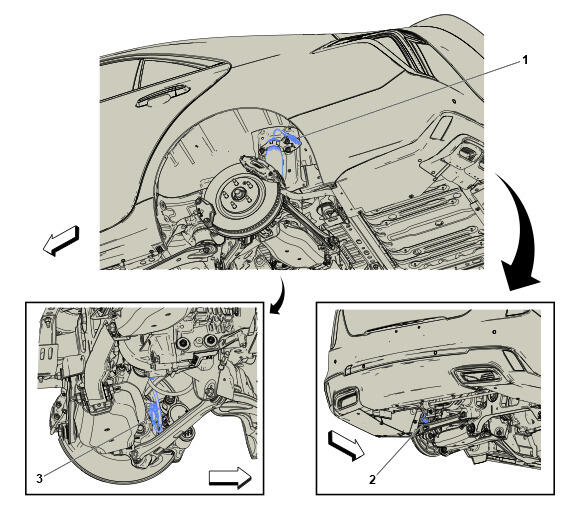 1

3

2