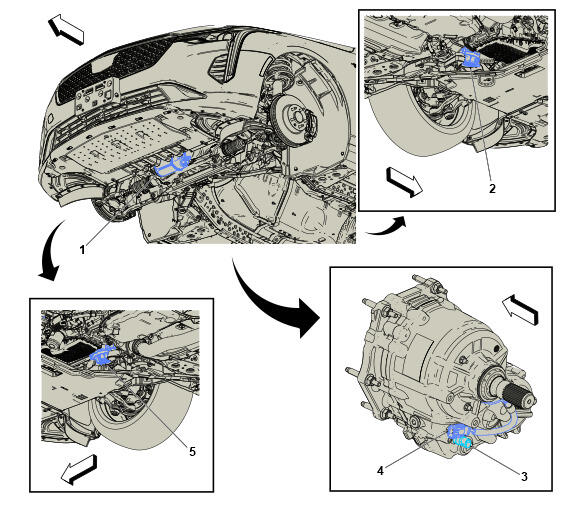 1
2
5
4
3