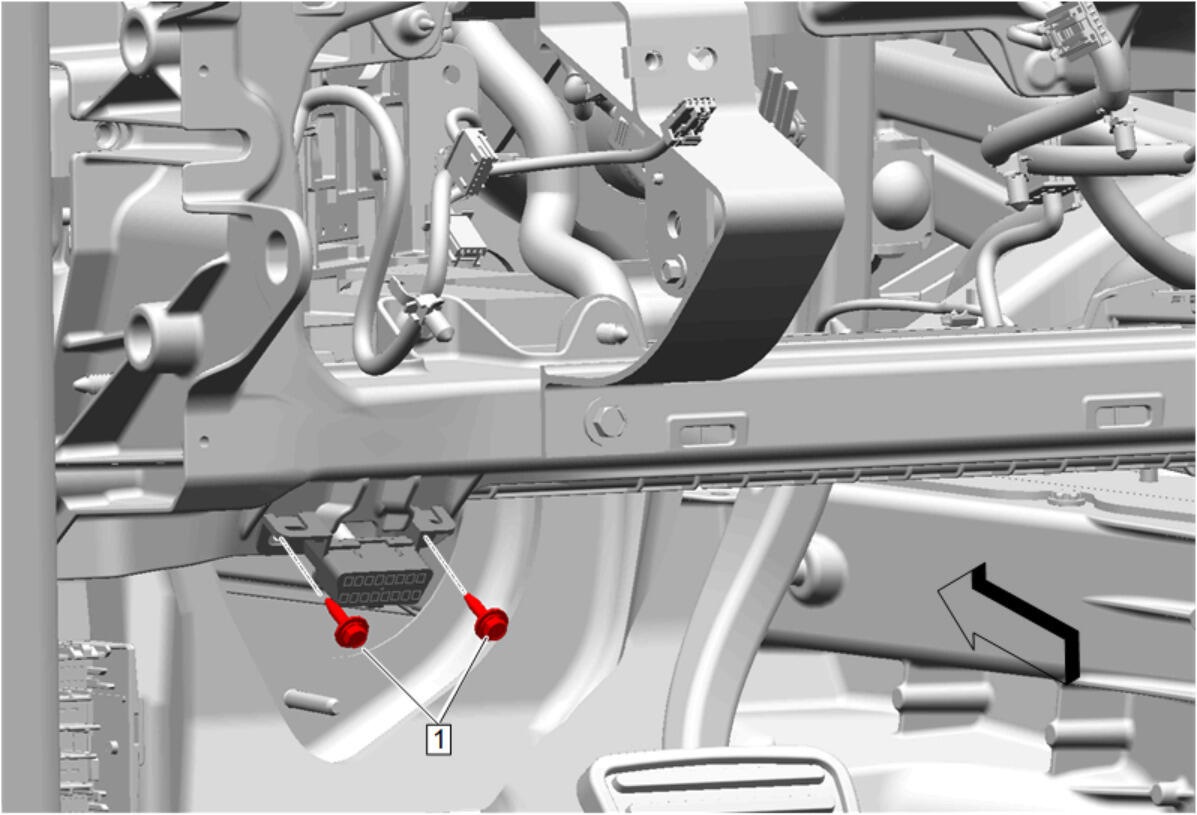 1