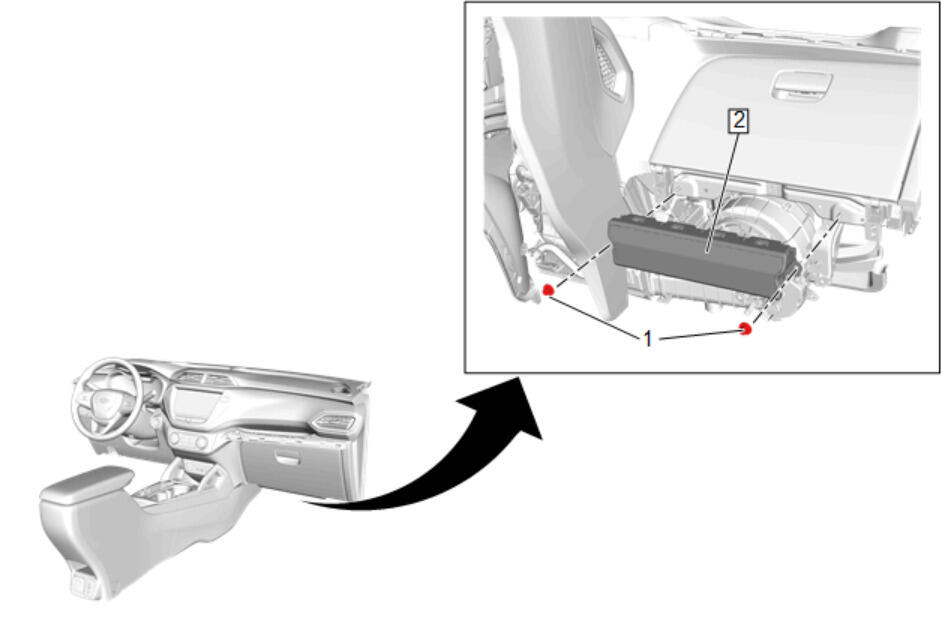 2
1