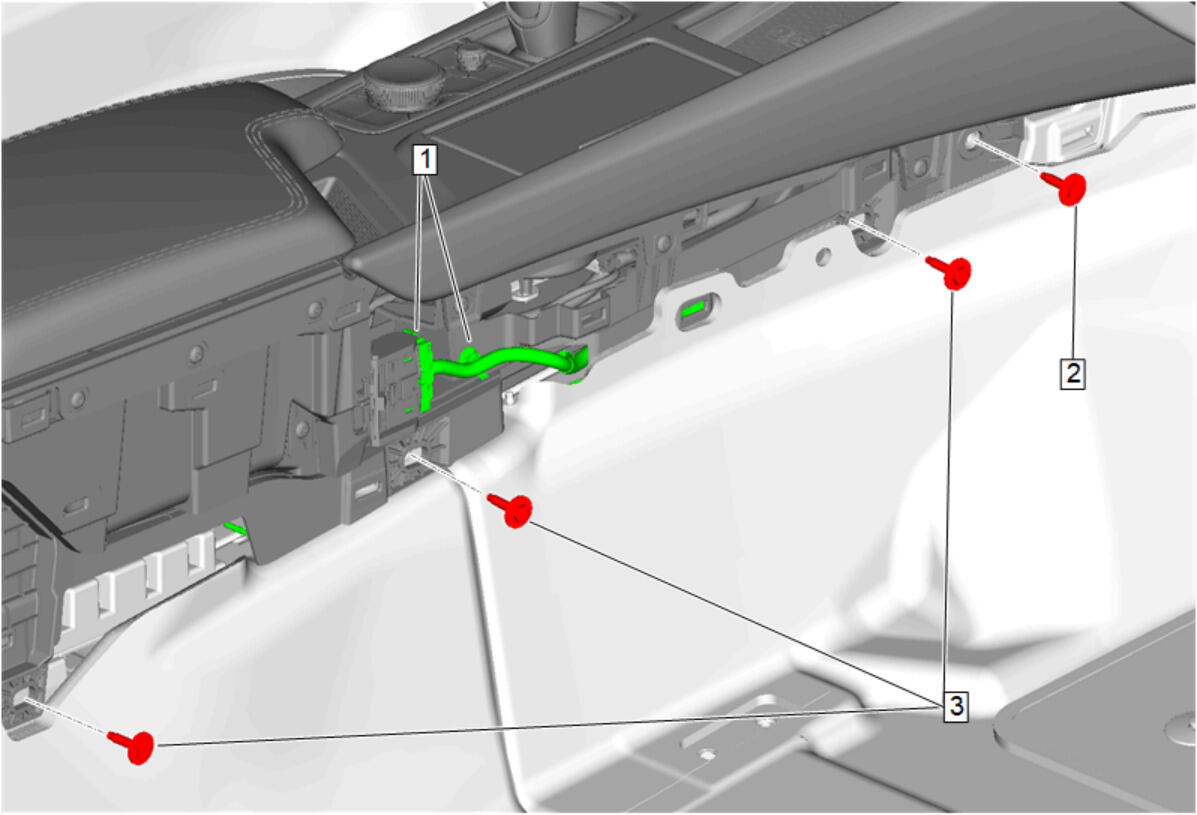 1
2
3