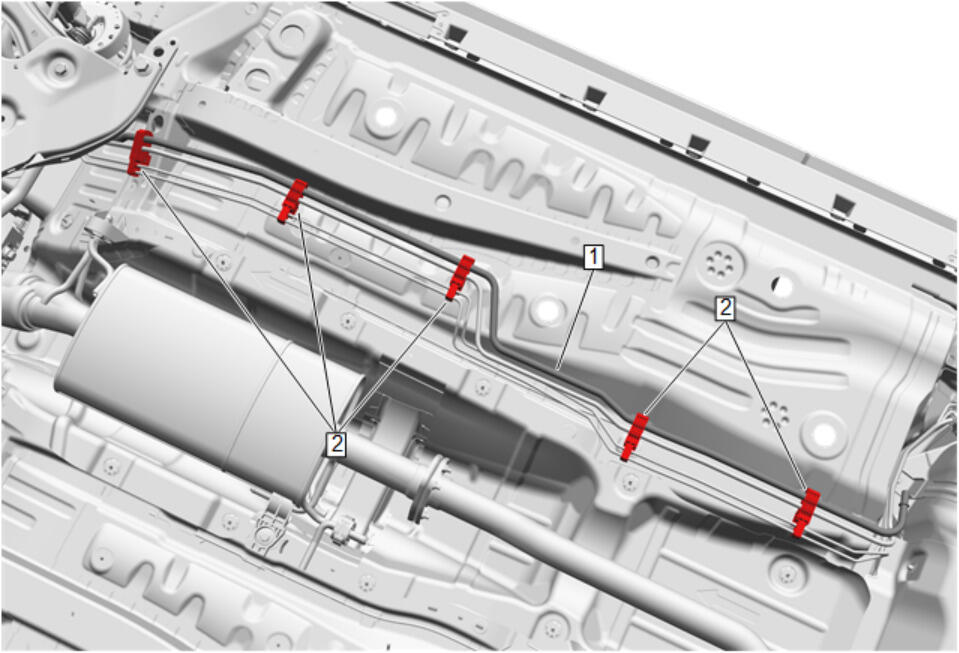 1
2
2