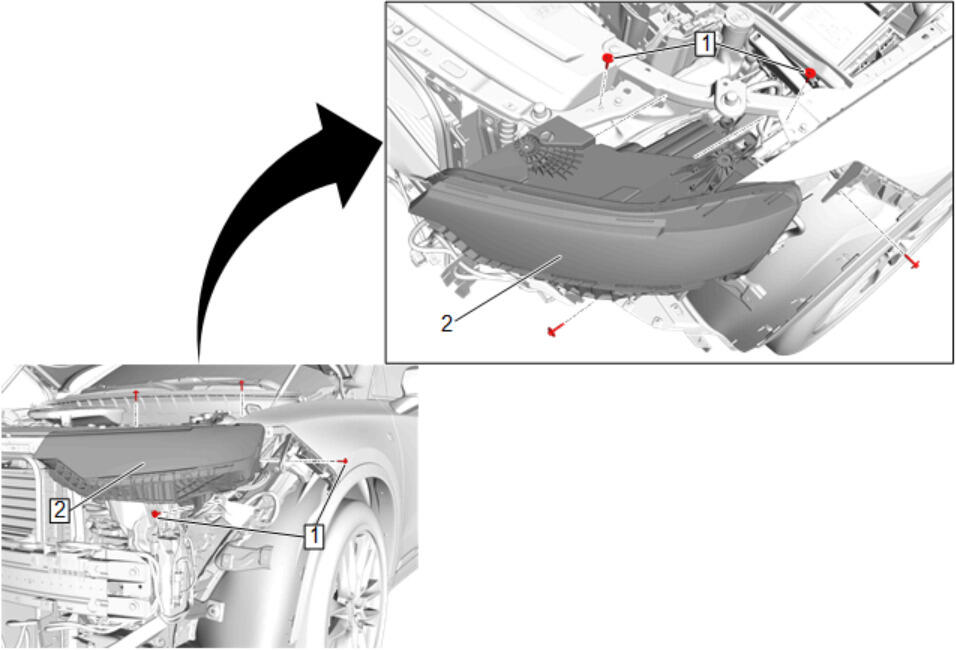 1
2
2
1