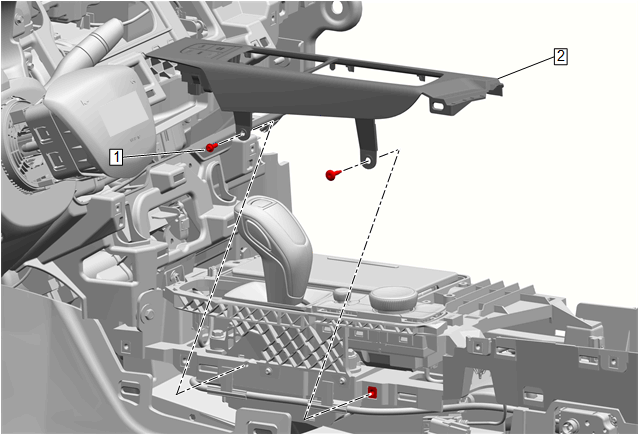 2

1