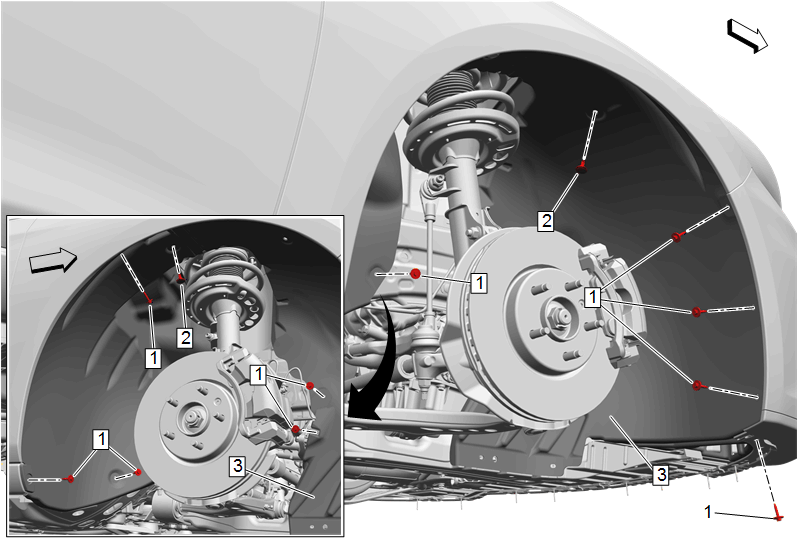 2
1
1
3
1
1
2
1
1
3