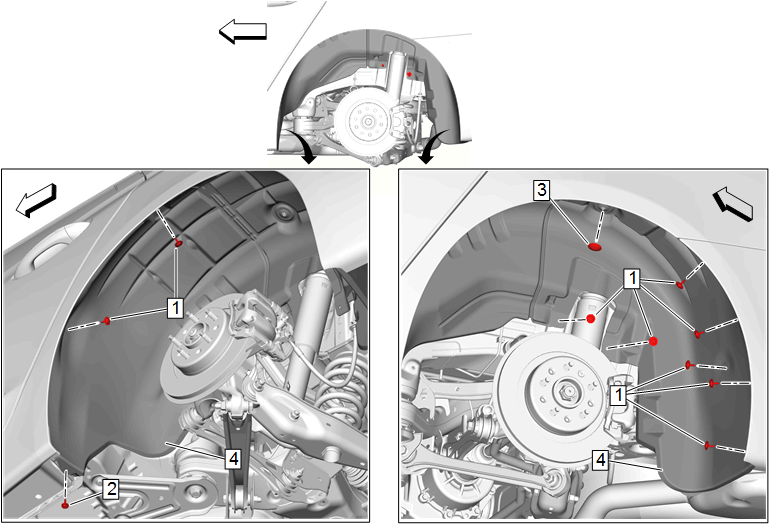 1
4
2
3
1
1
4