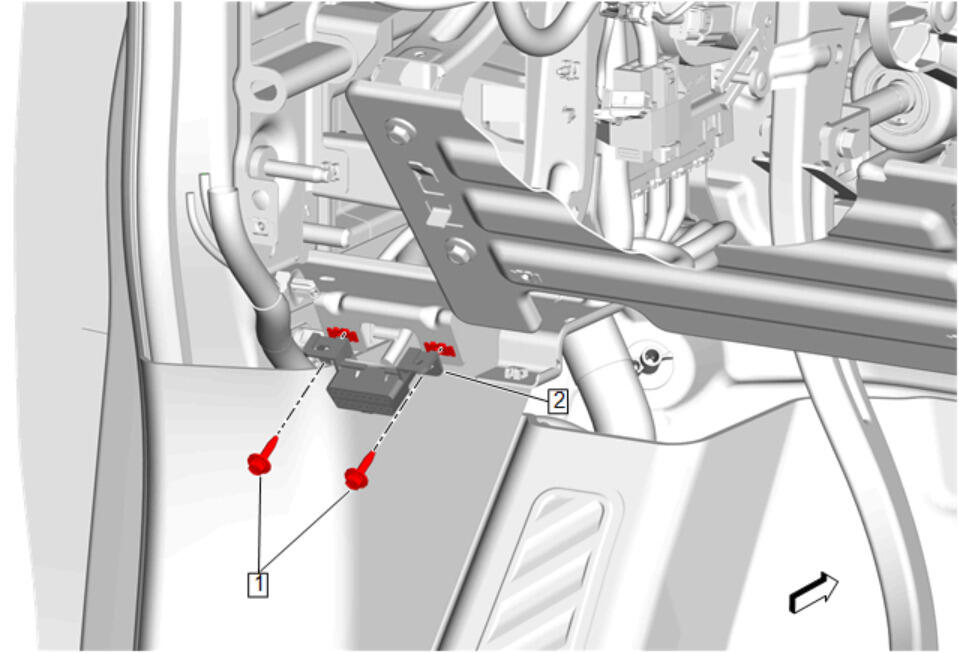 2

1