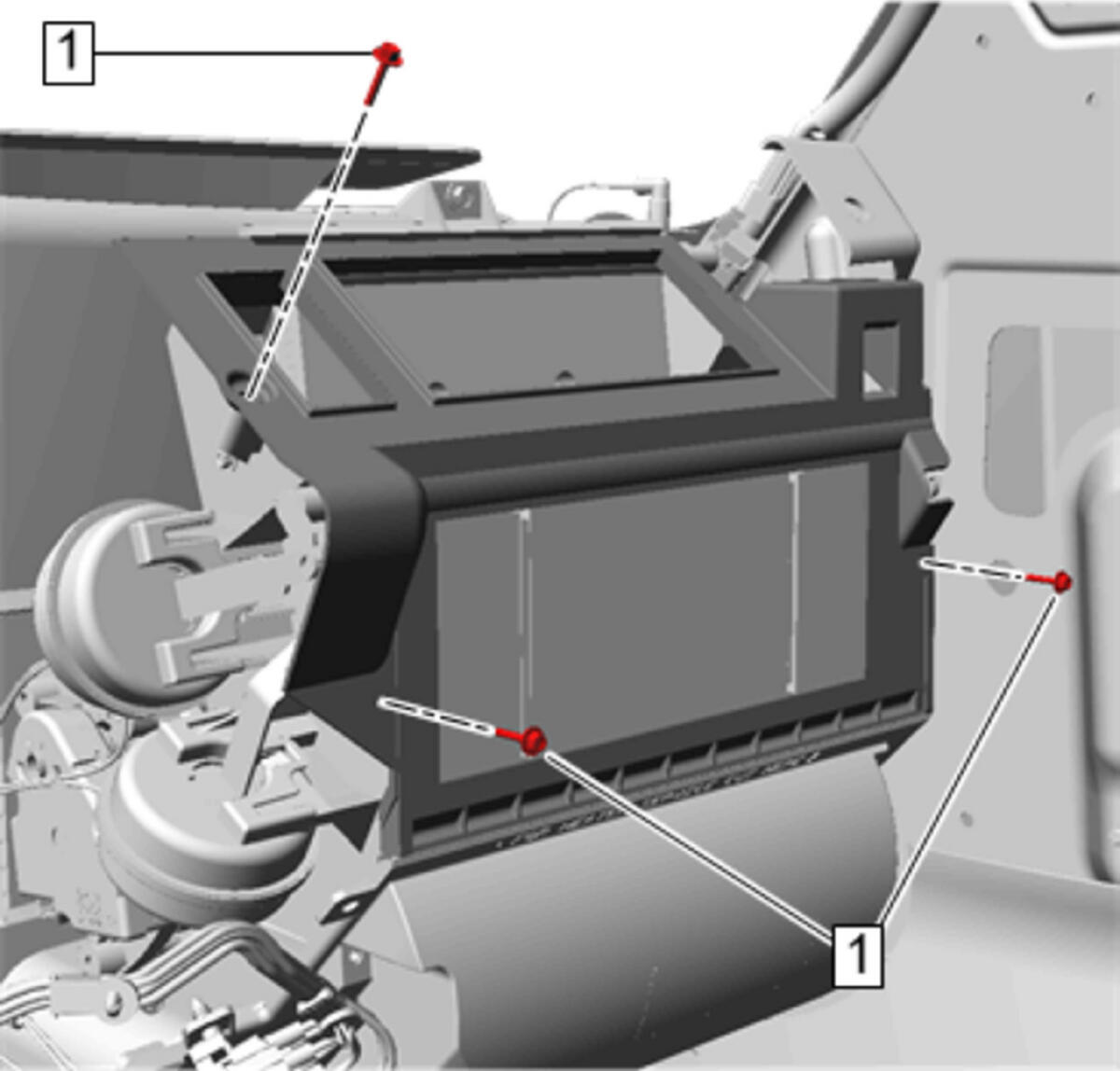 1

1