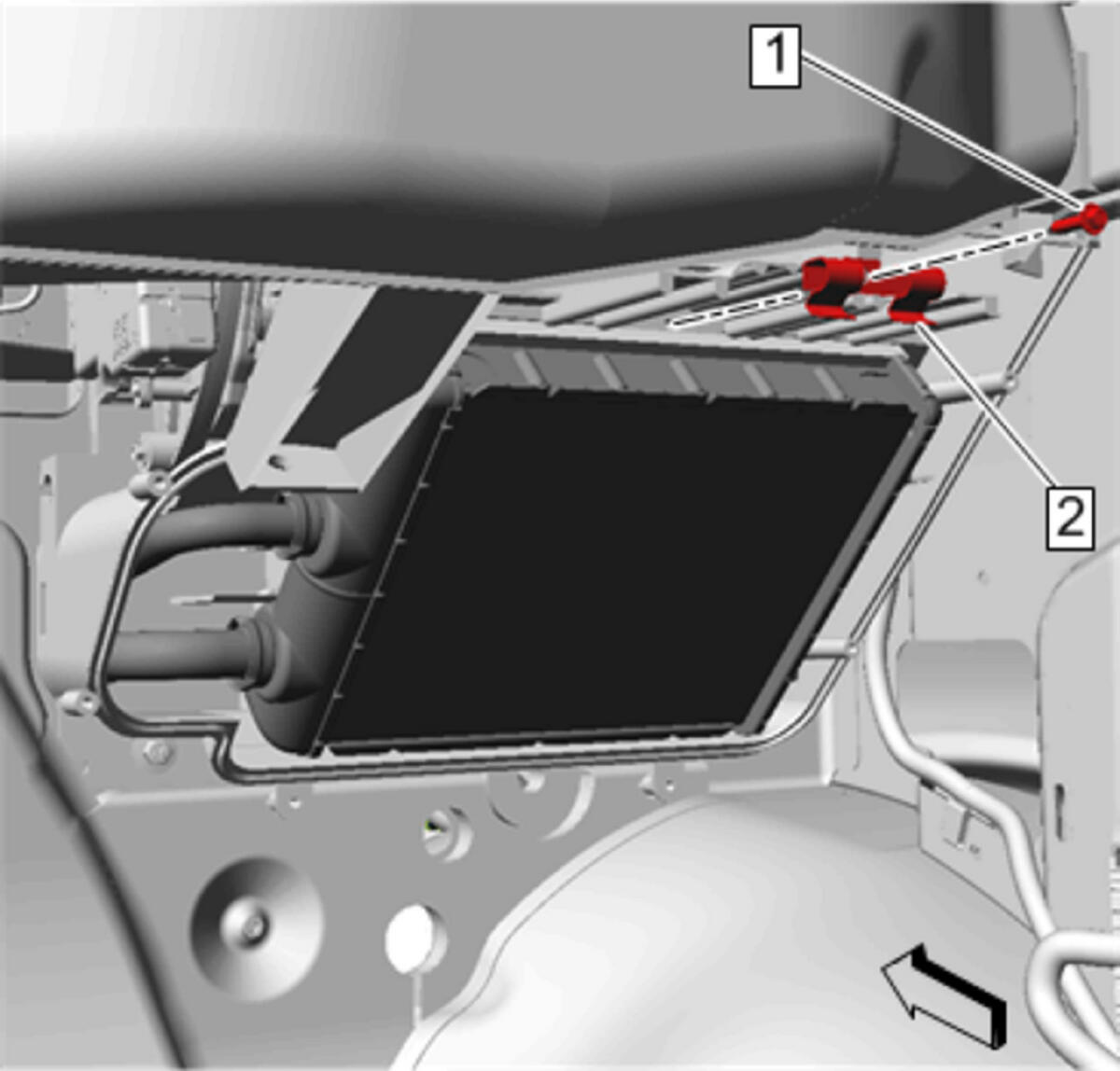 1

2