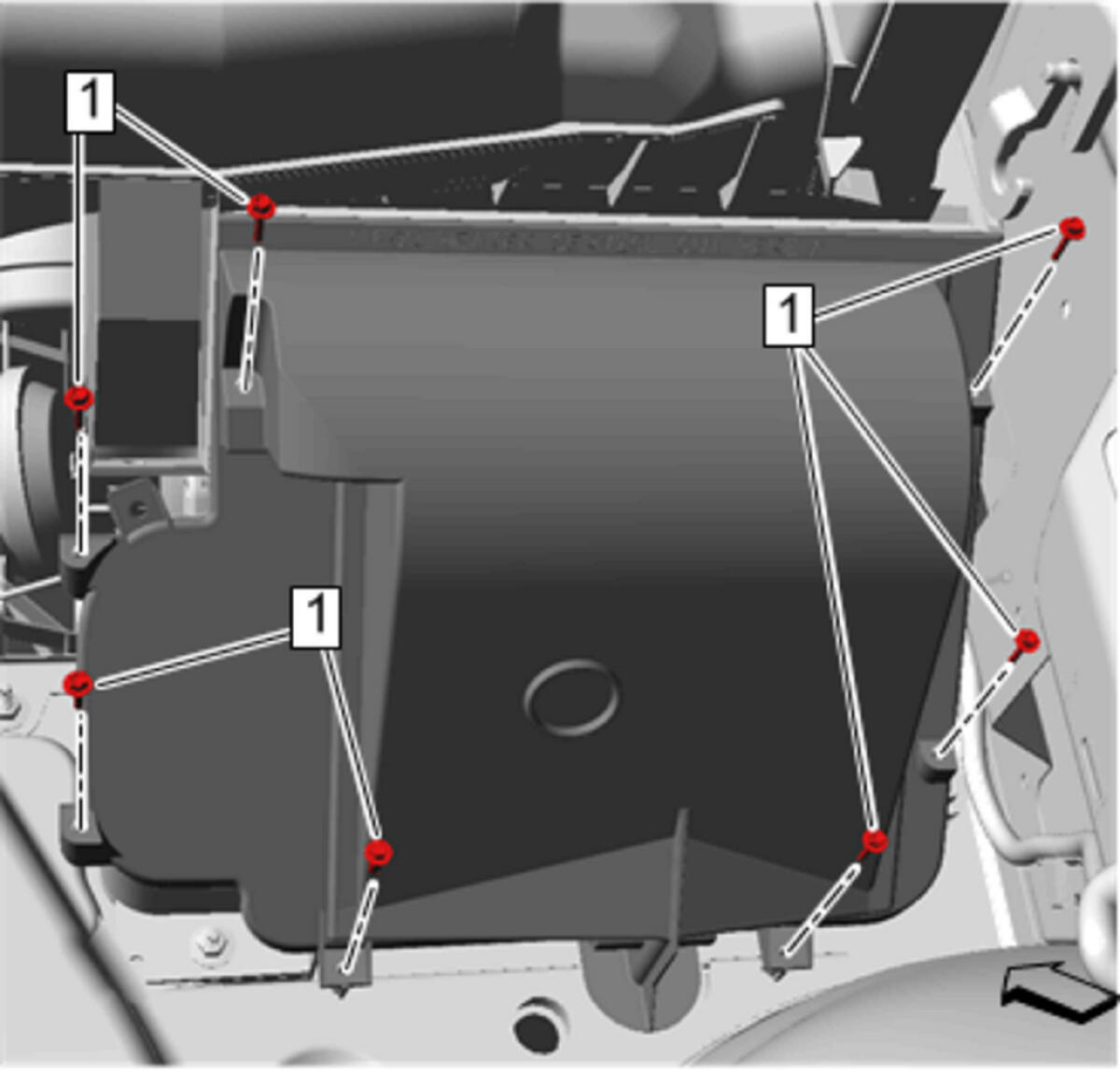 1
1
1