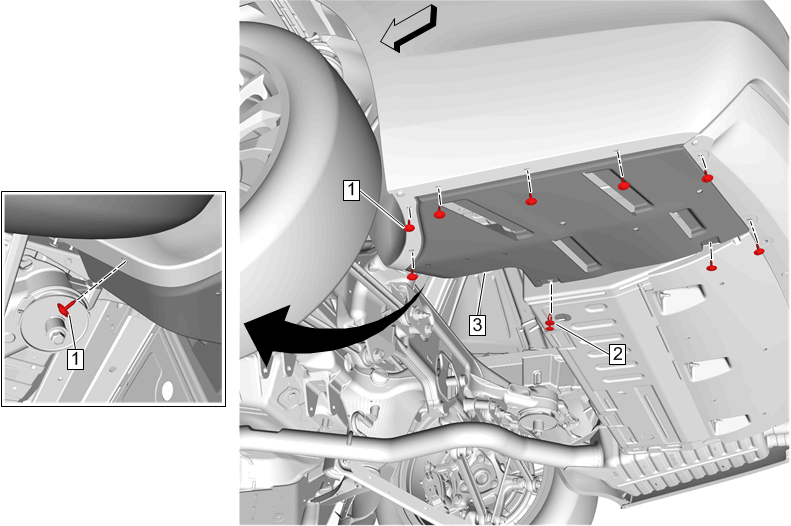 1
1
3
2