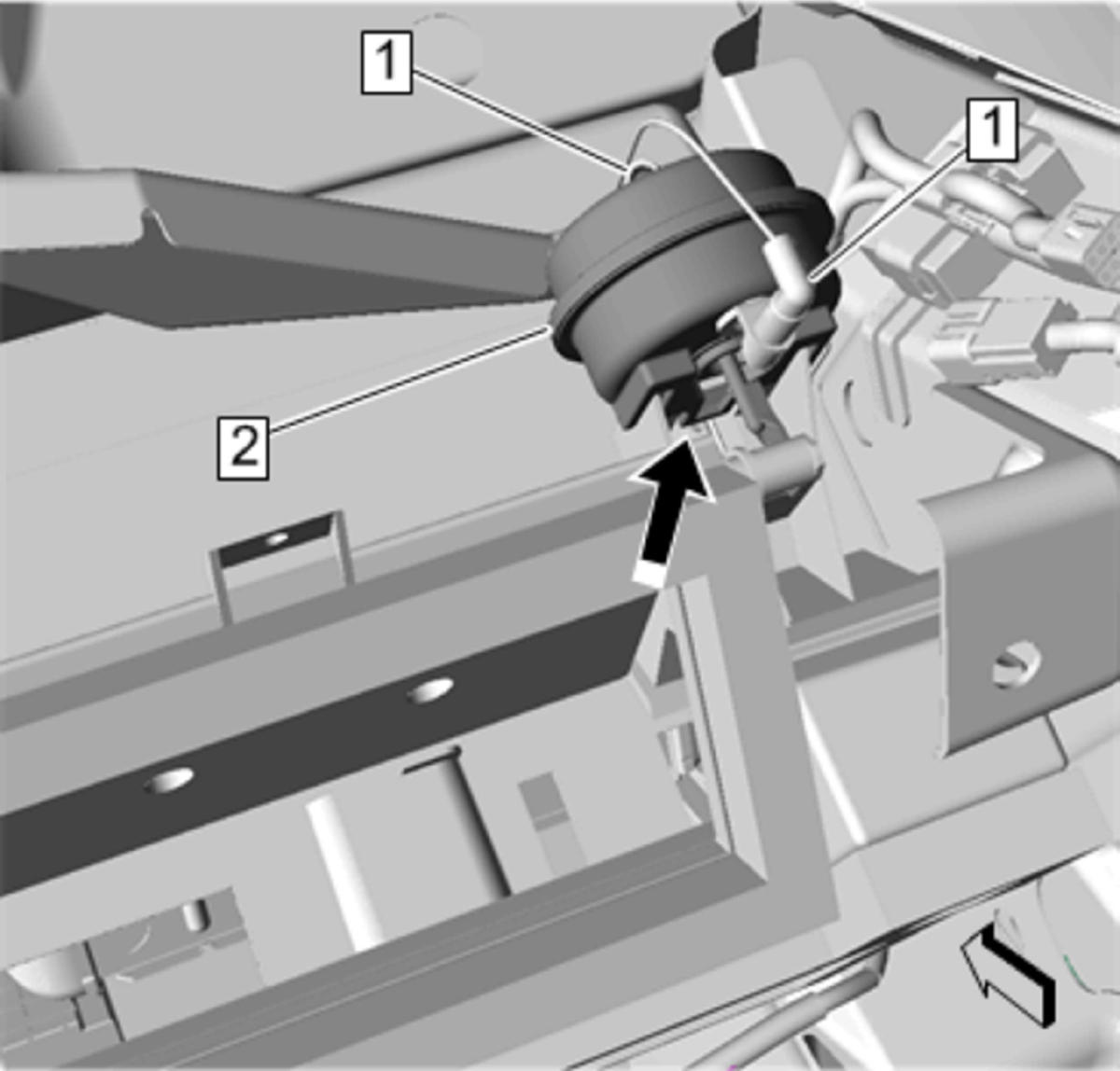 1
1
2