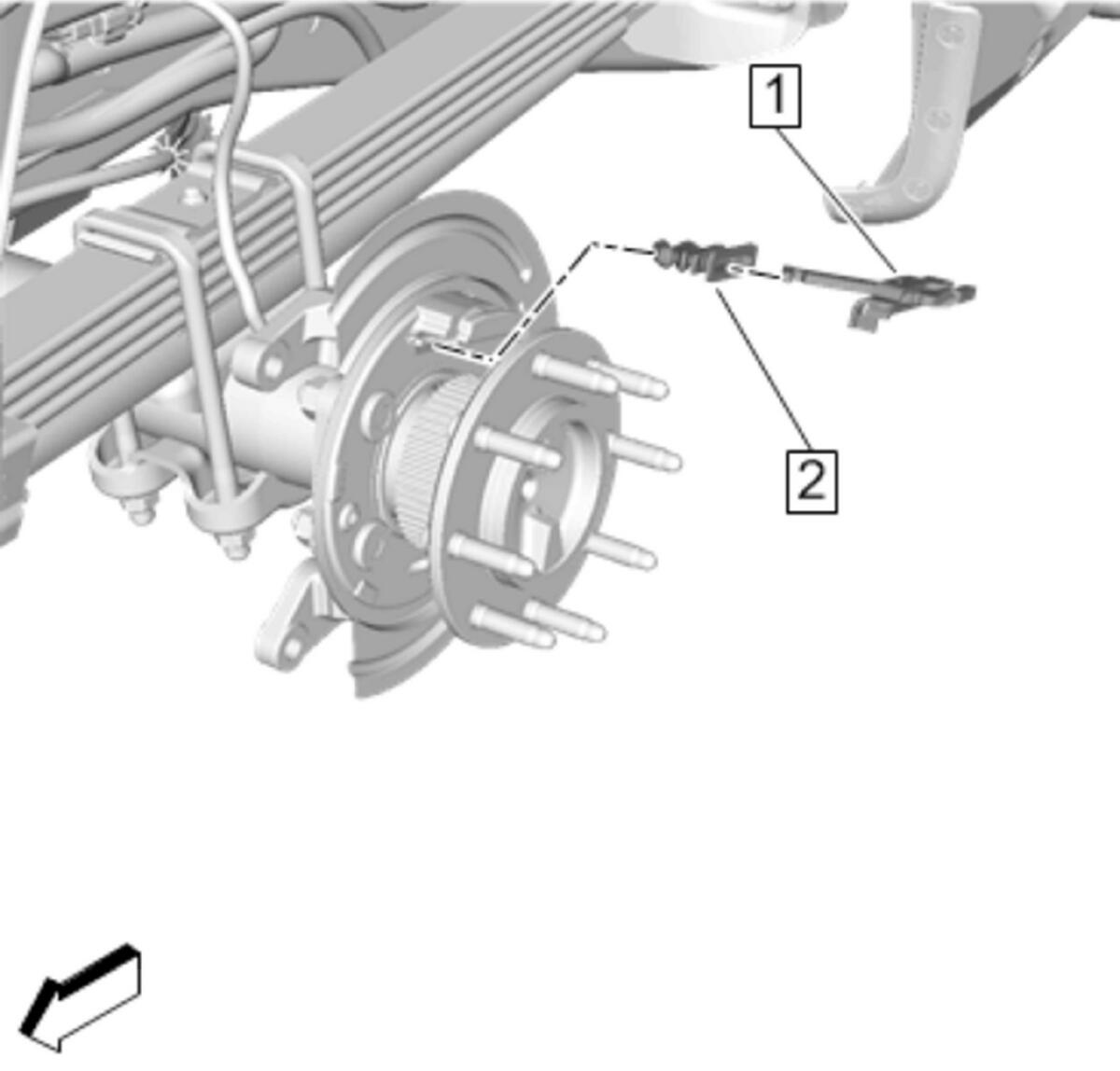 1
2