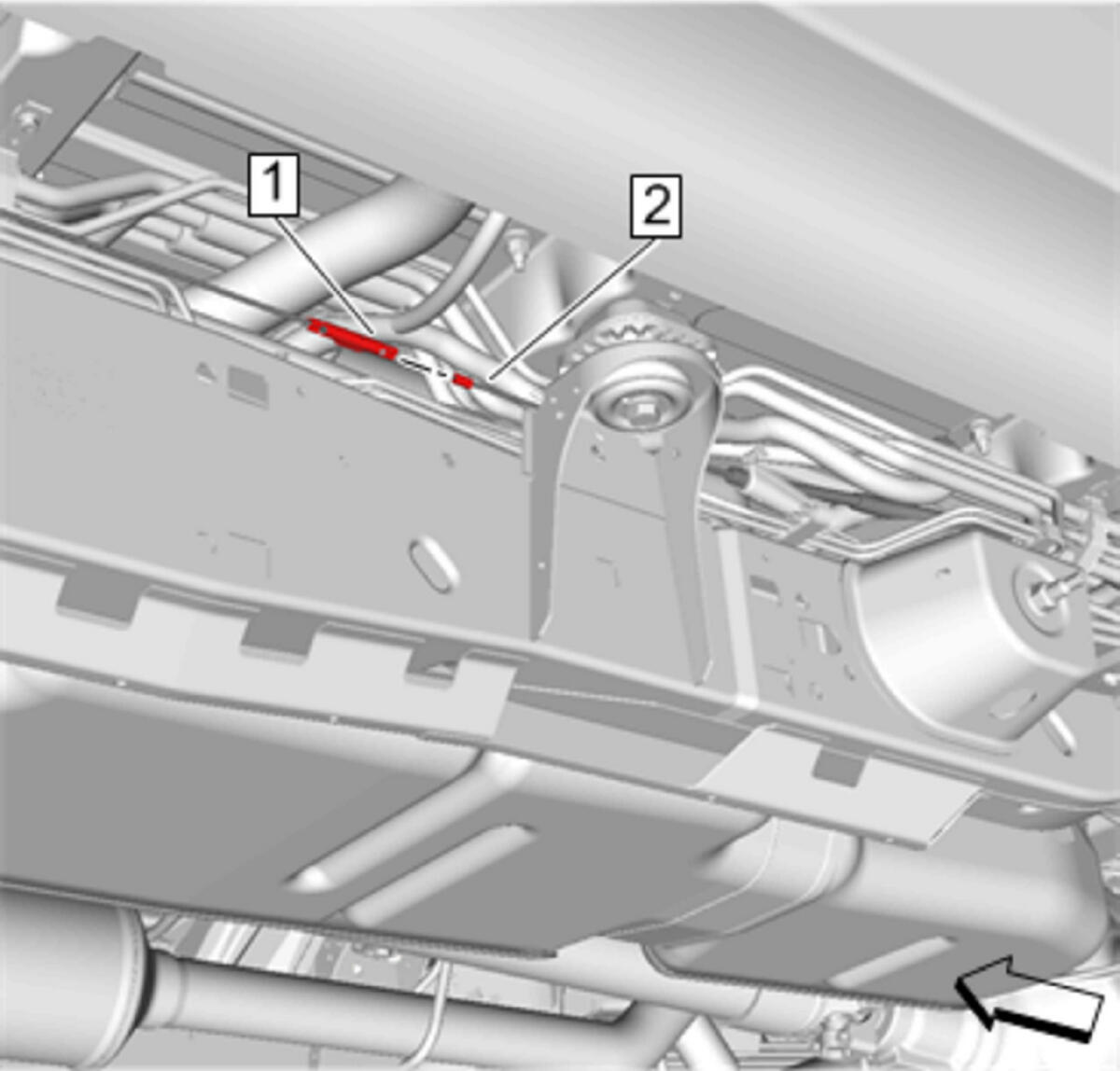 1
2