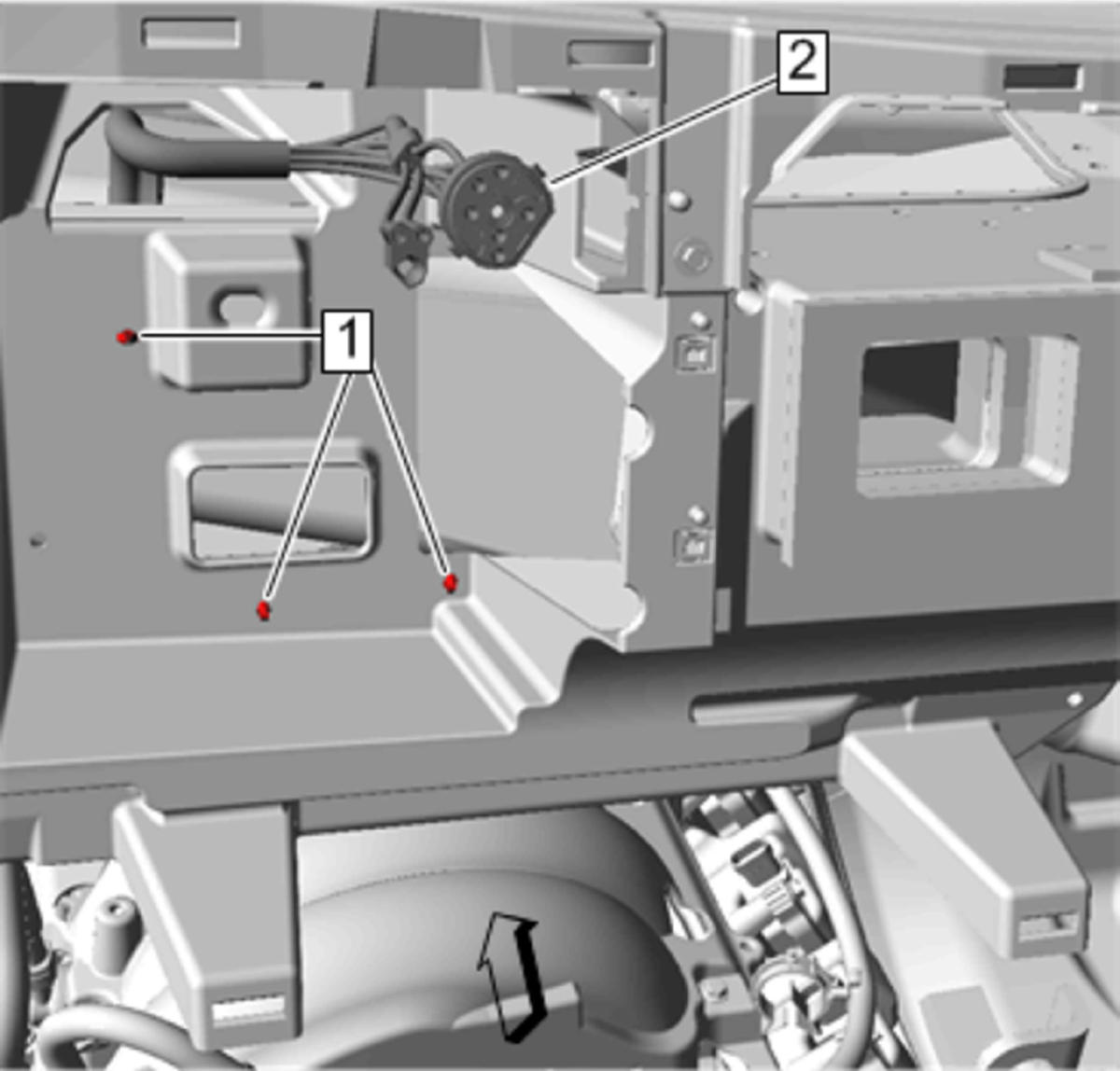 2
1