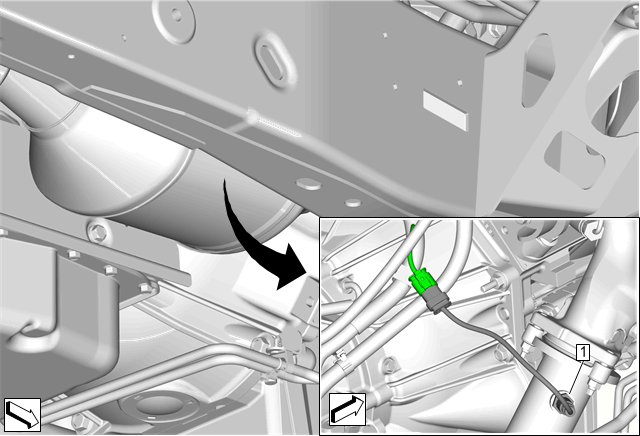 1