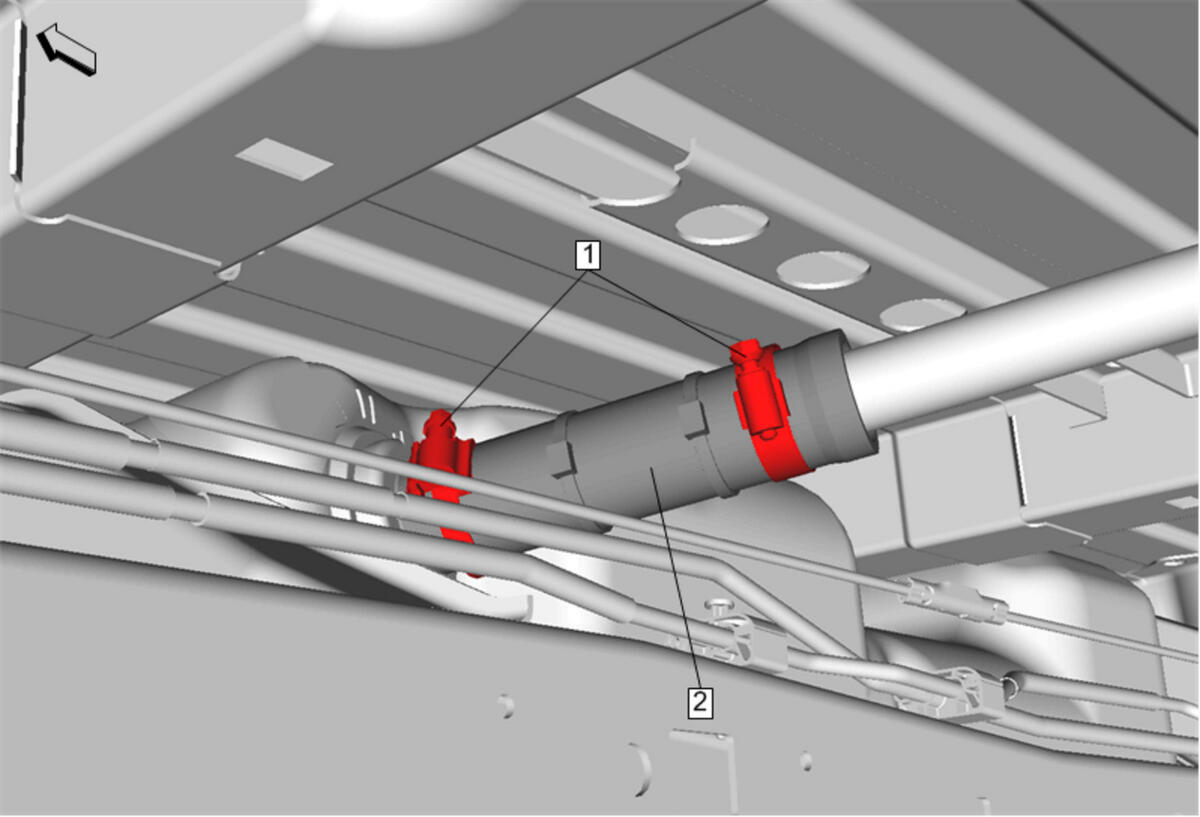 1
2