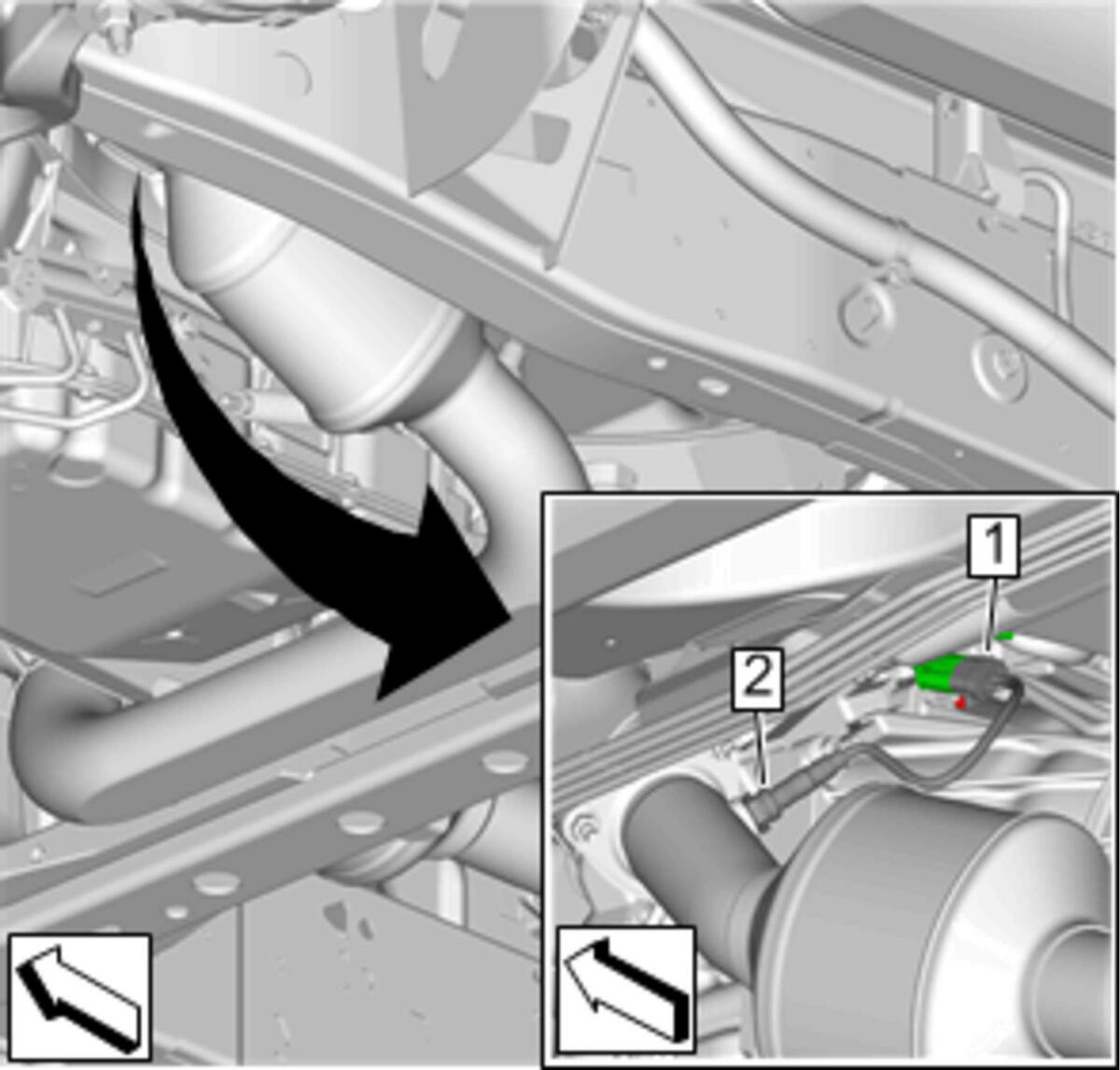 1
2