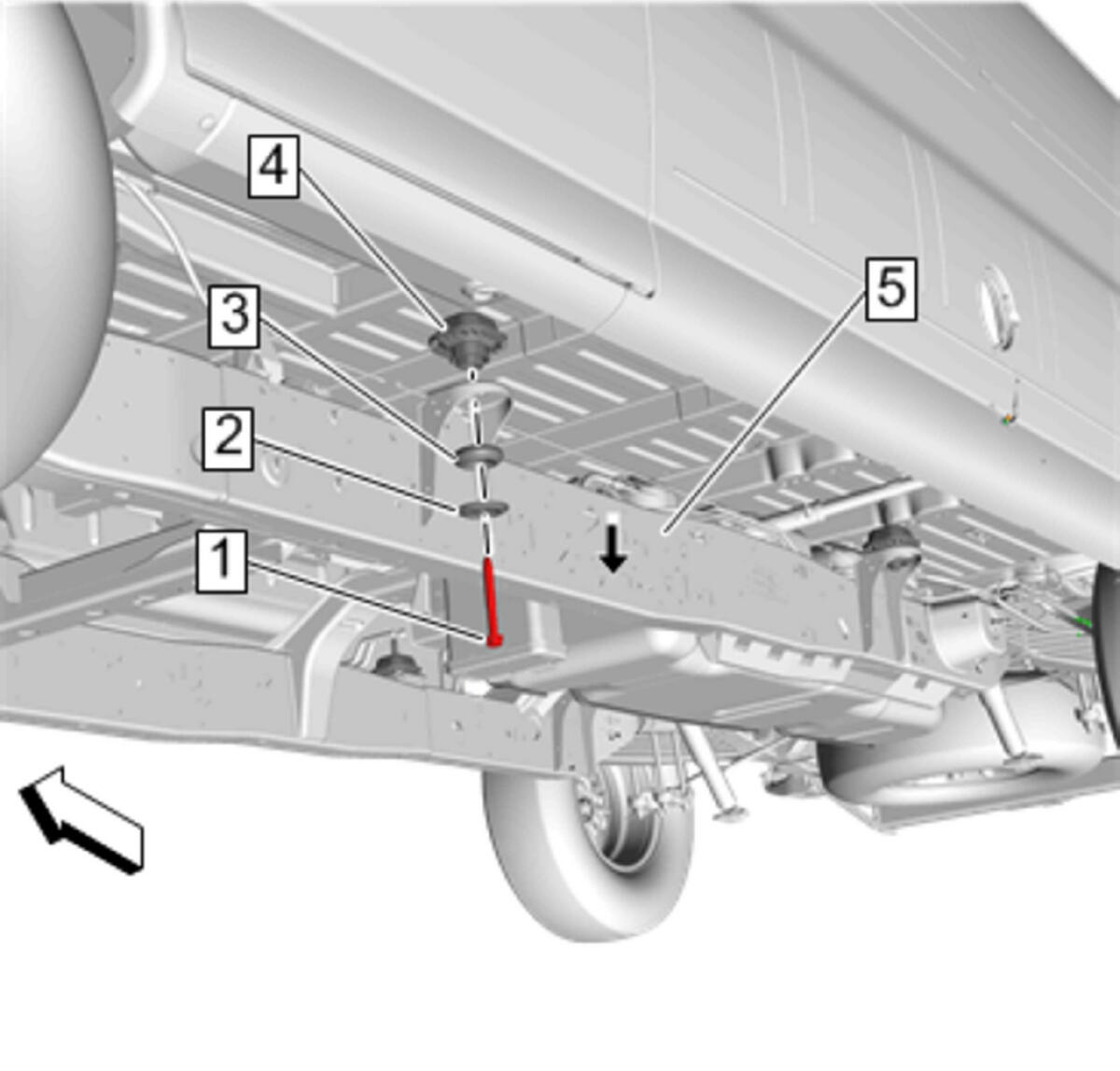 4
3
5
2
1