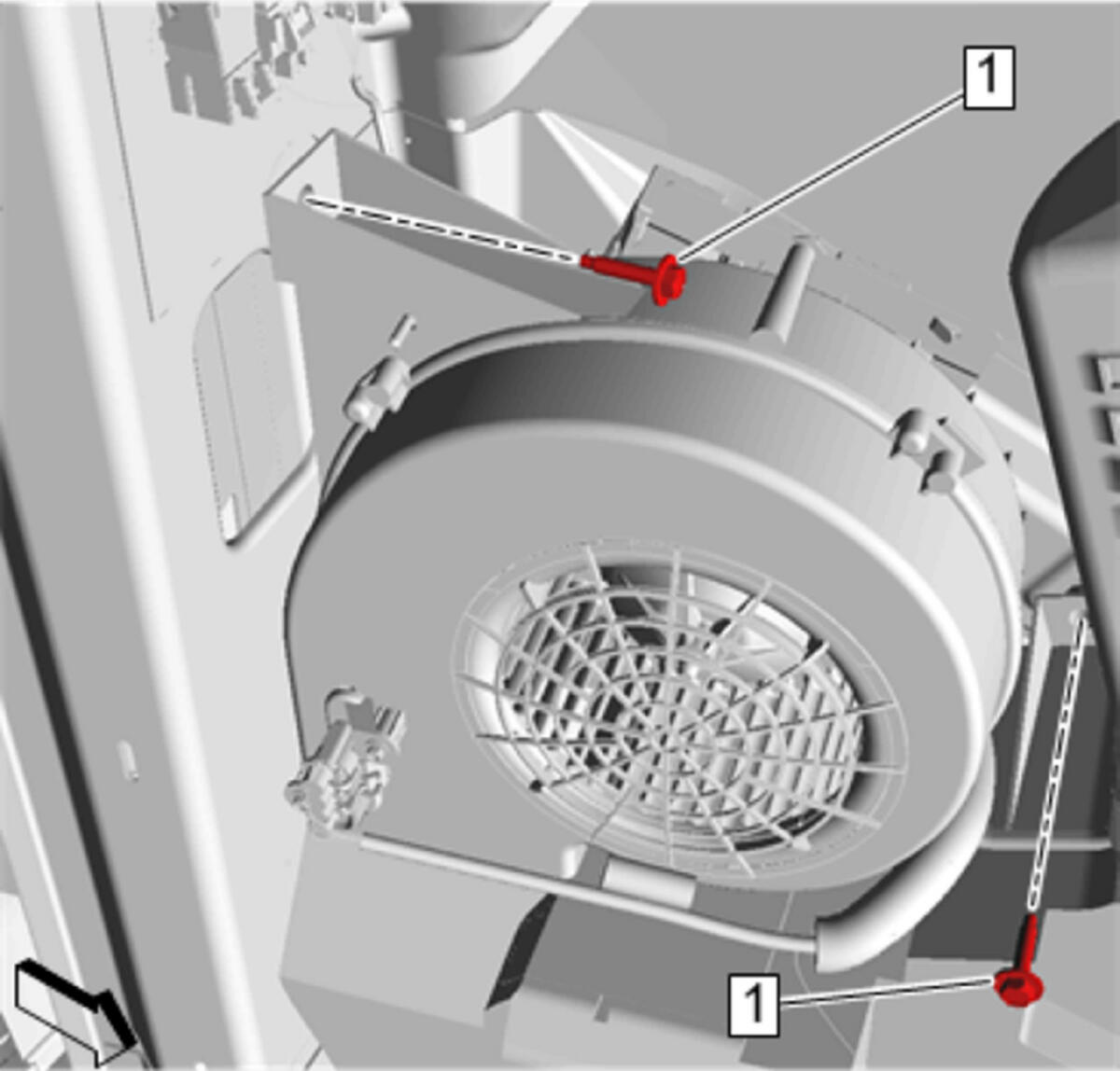 1

1