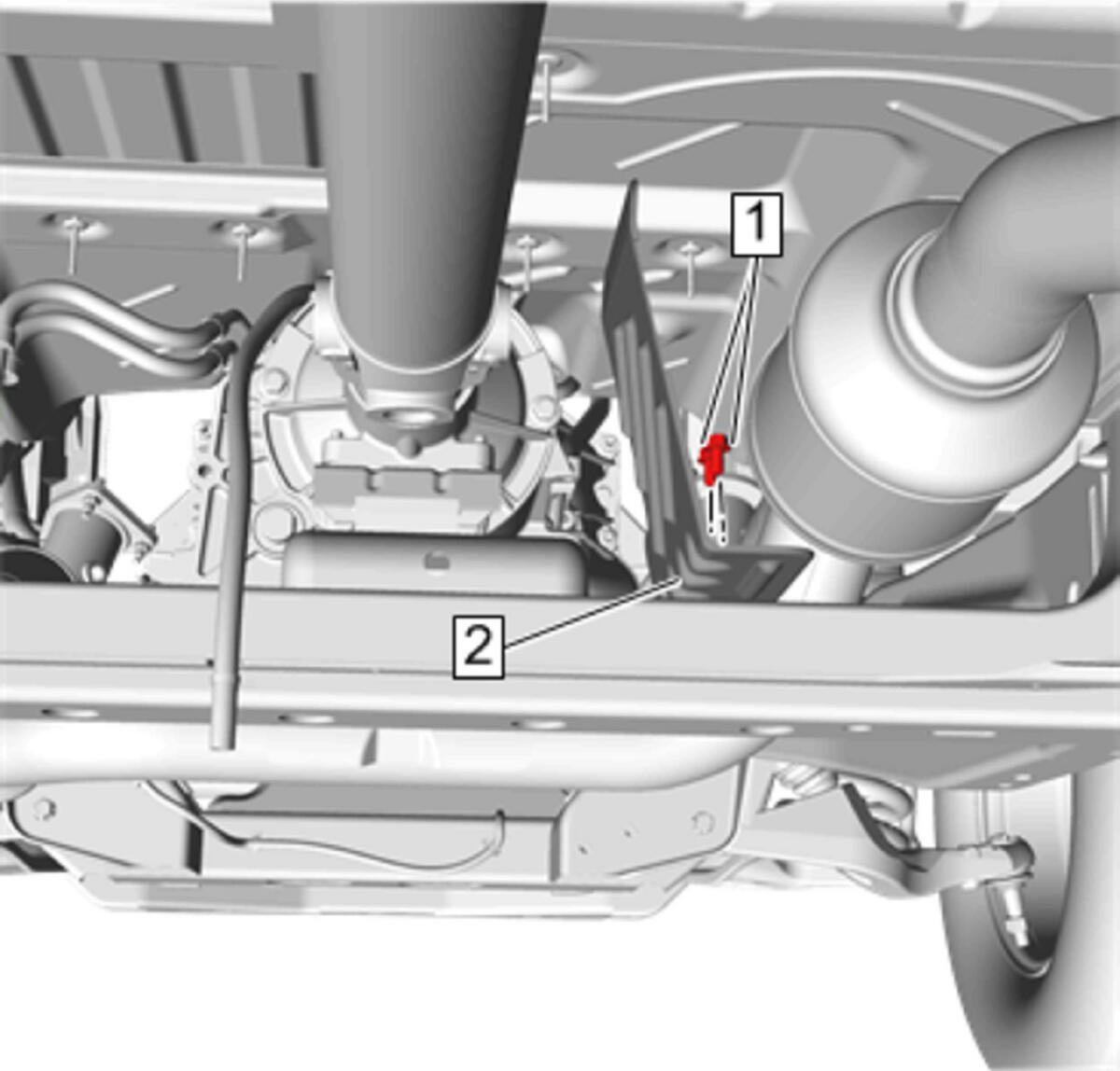 1

2