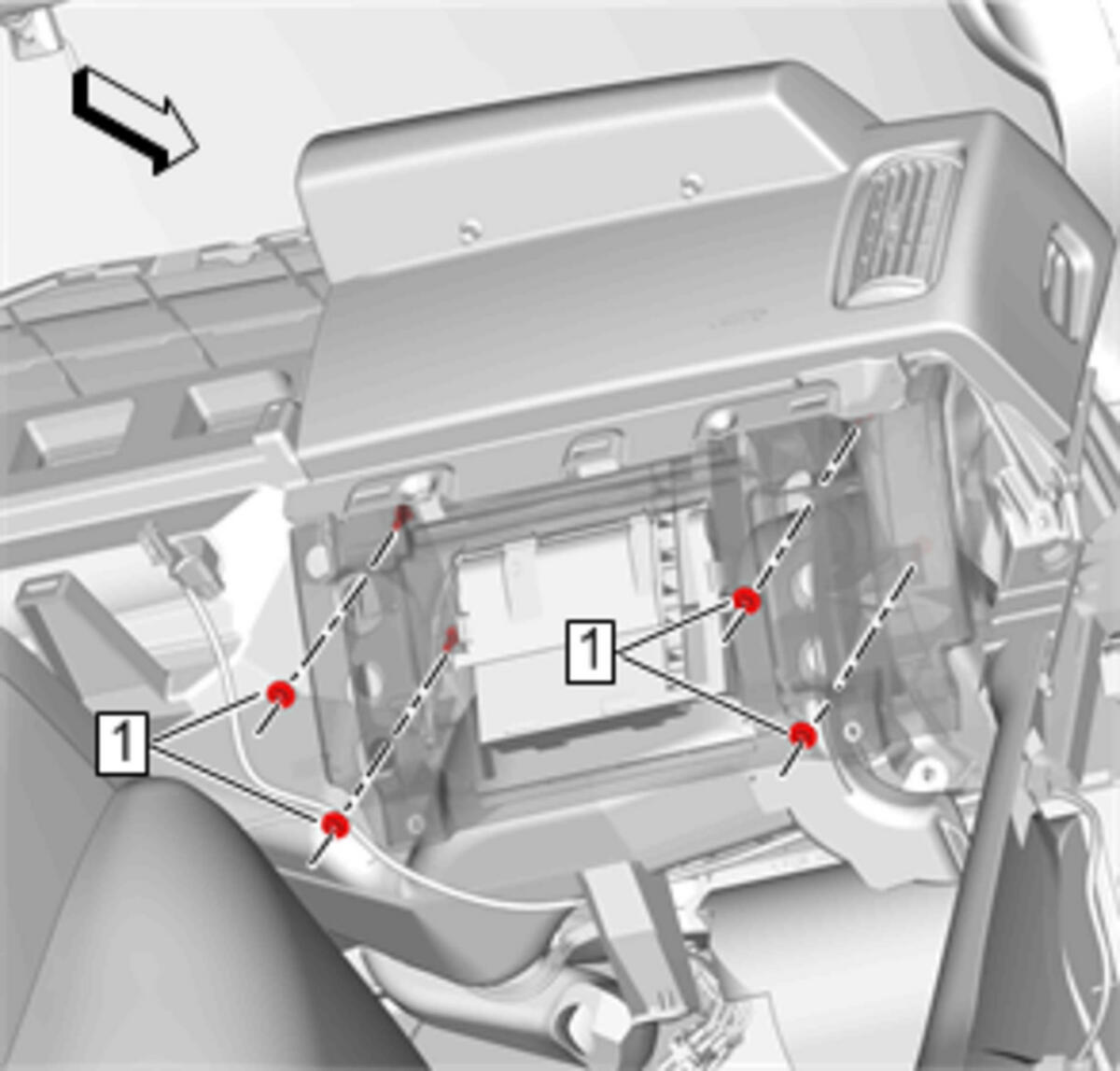 1

1