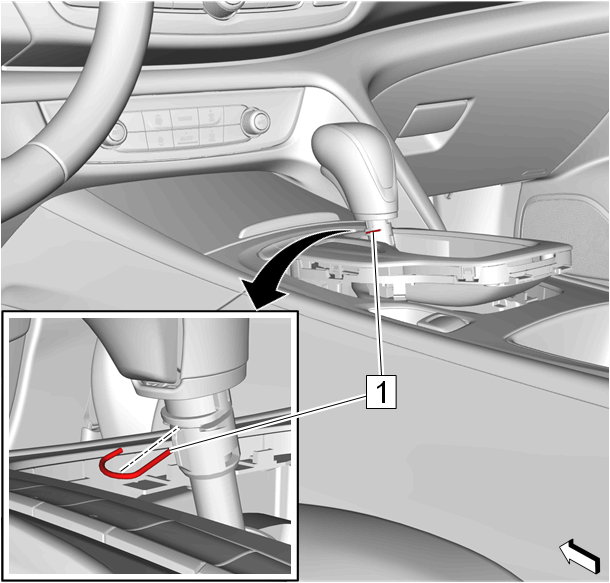 1