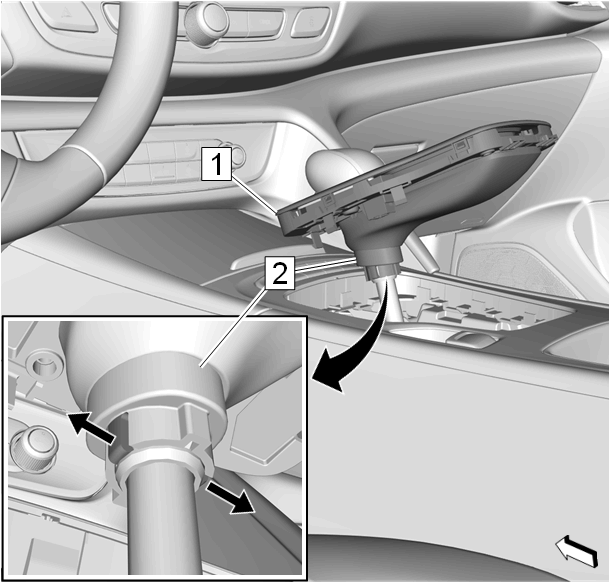 1
2