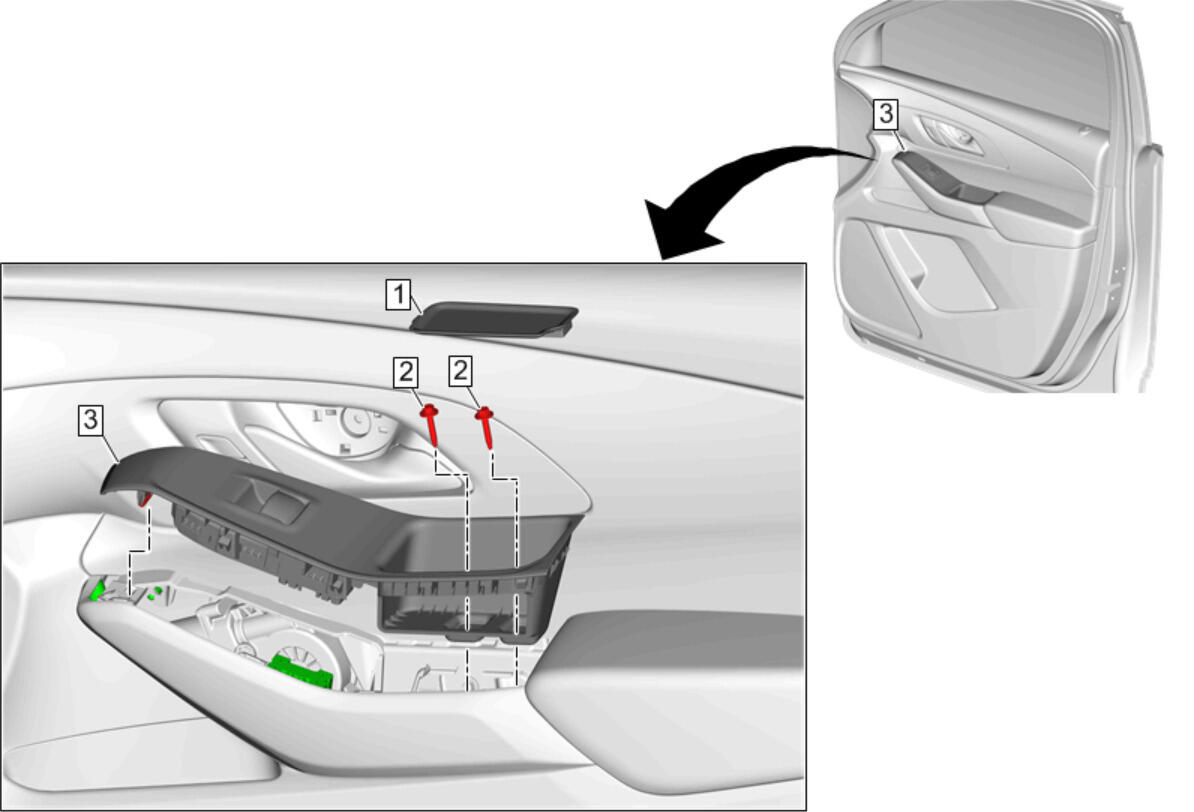 3
1
2
2
3