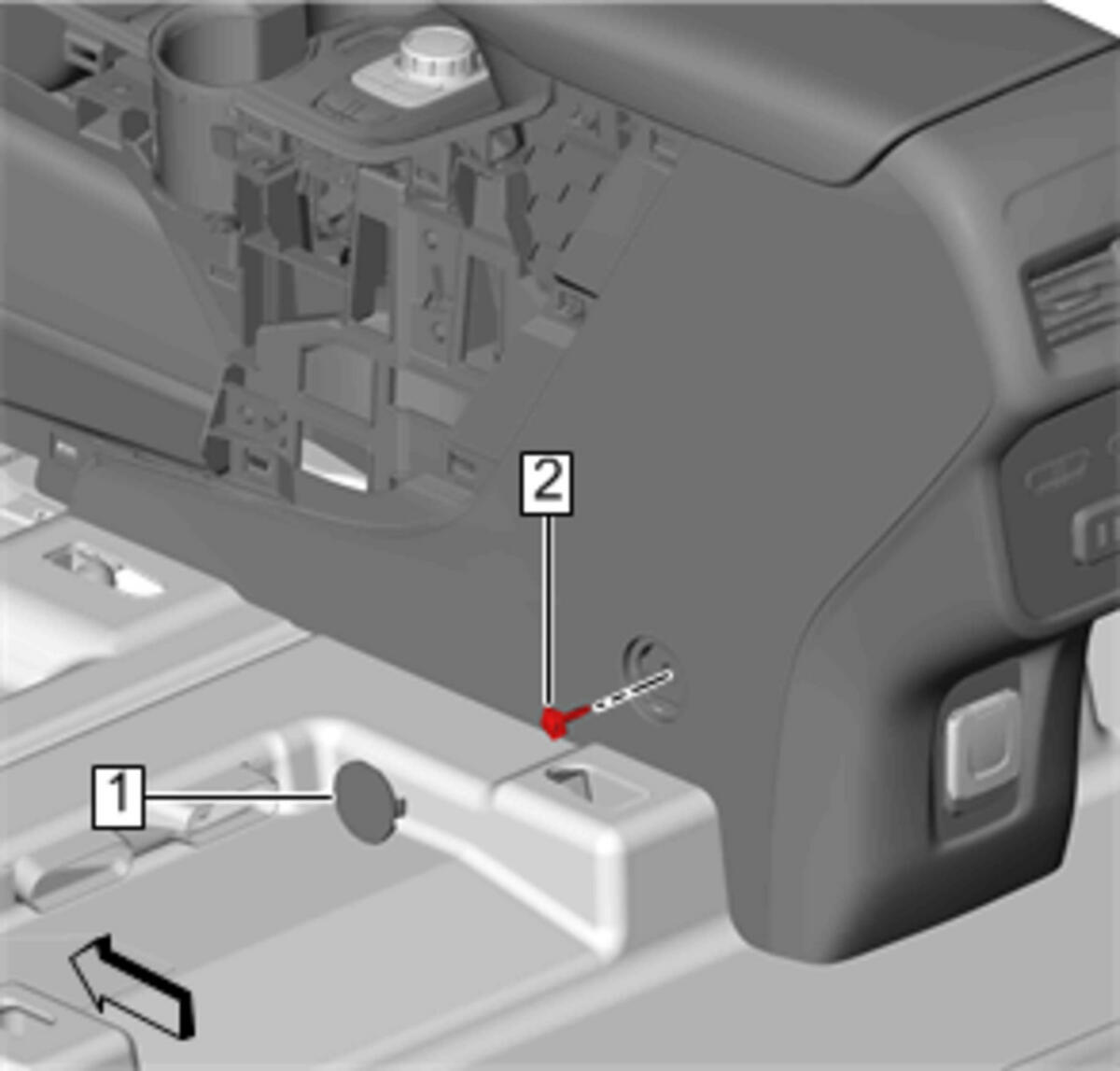 2
1