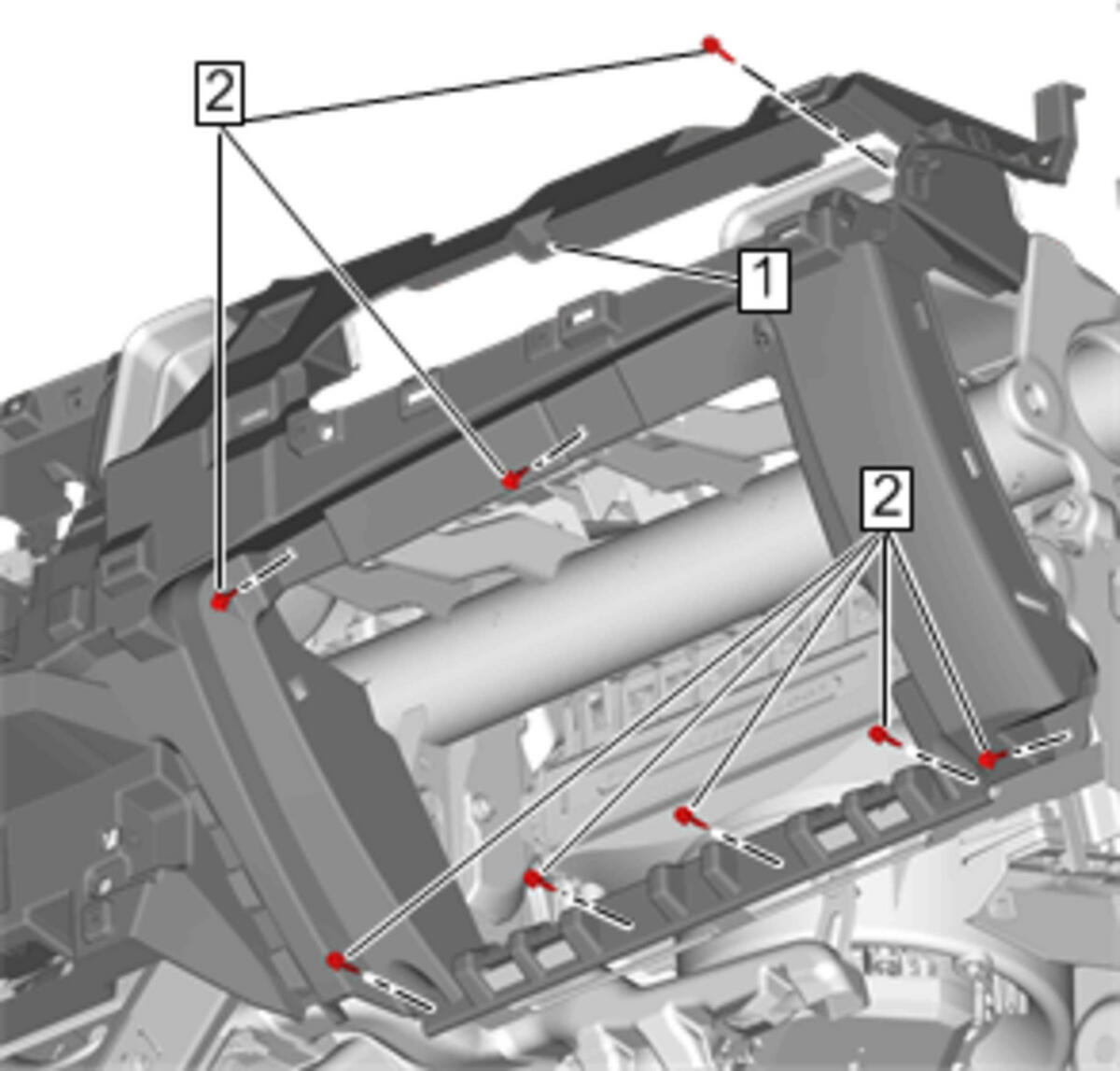 2
1
2