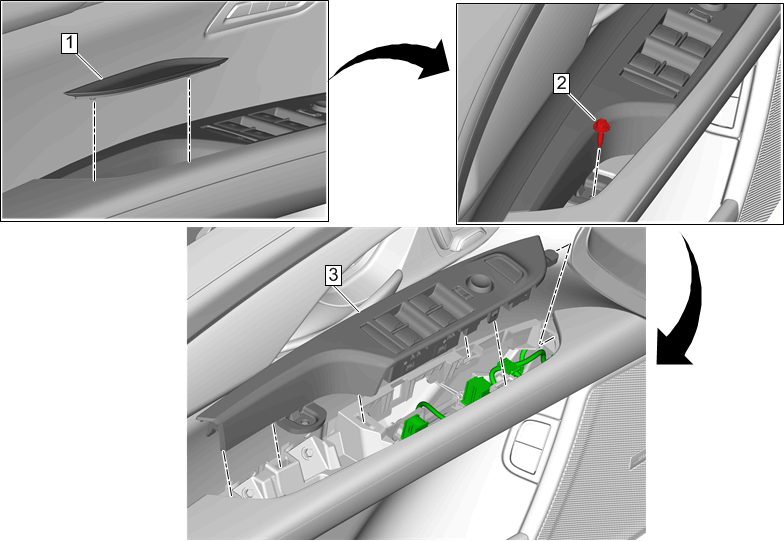 1
2
3