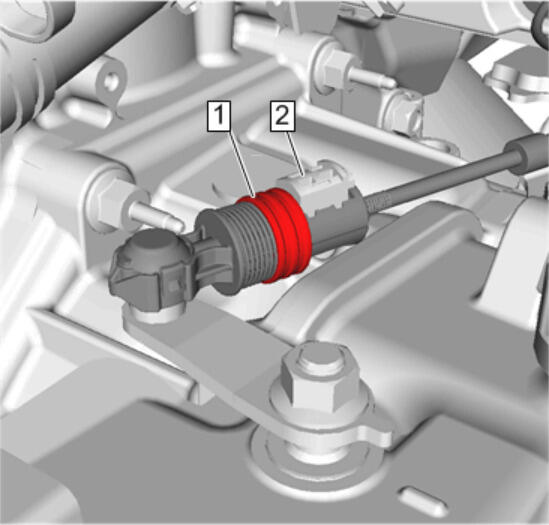 1
2