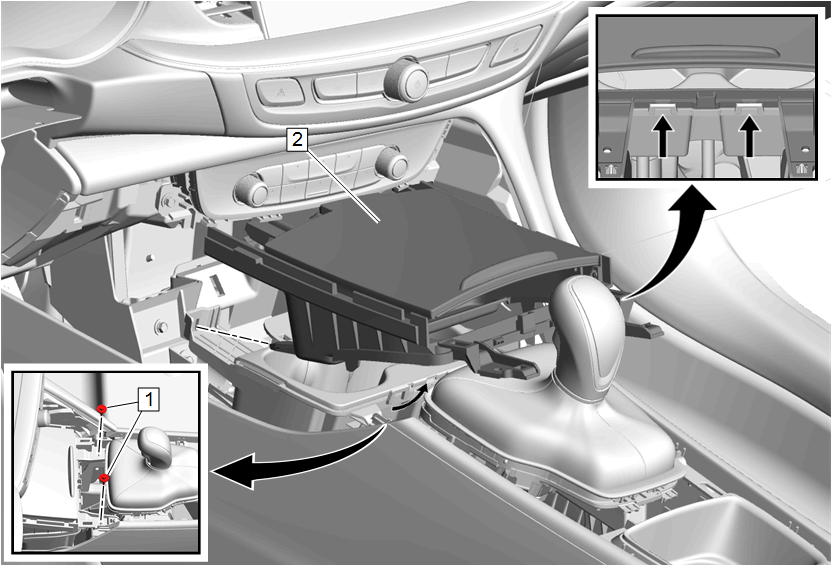 2

1