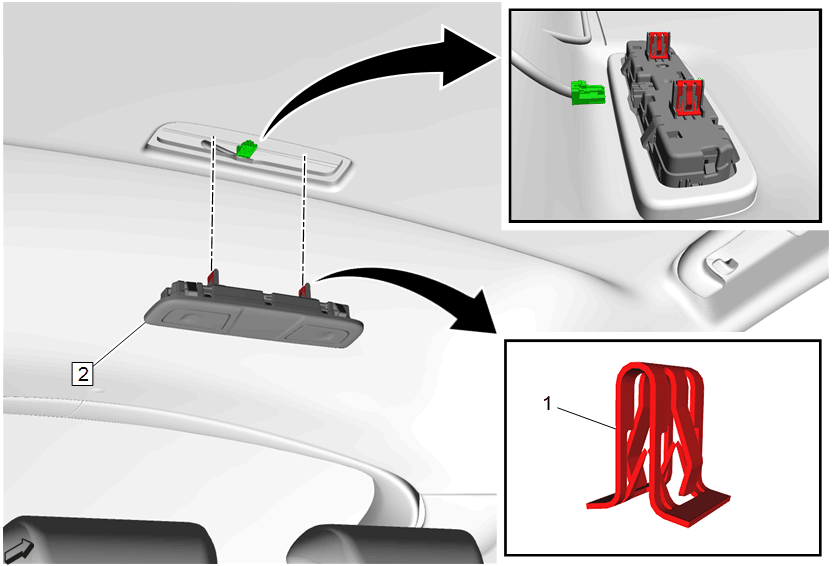 2

1