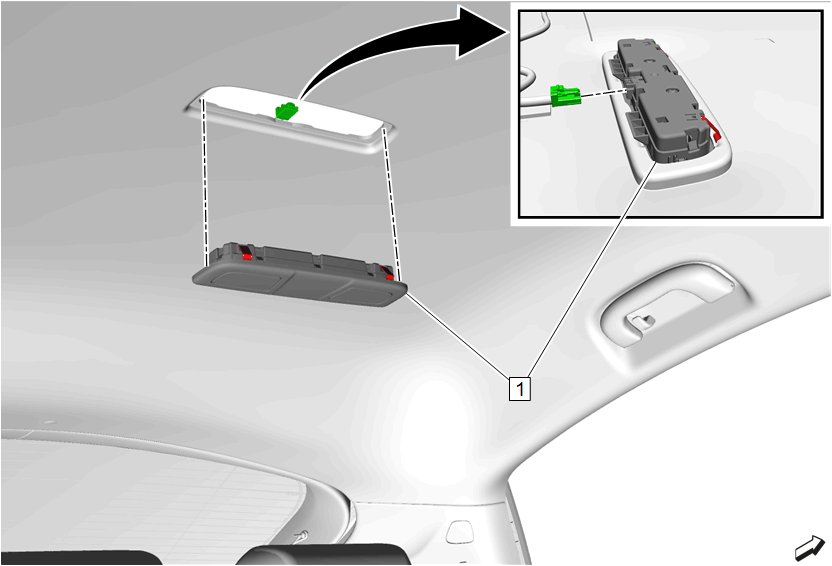 1