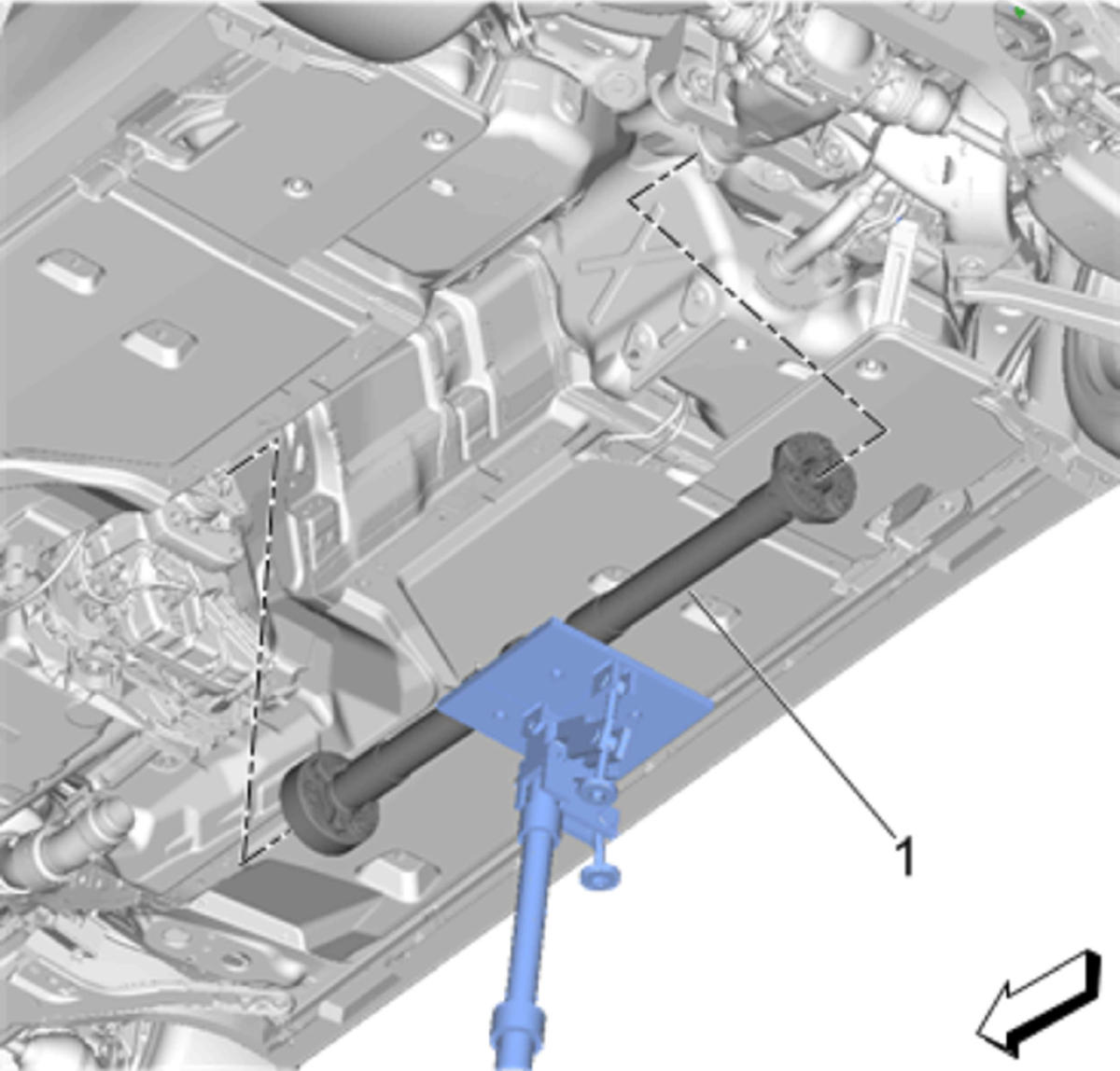 1