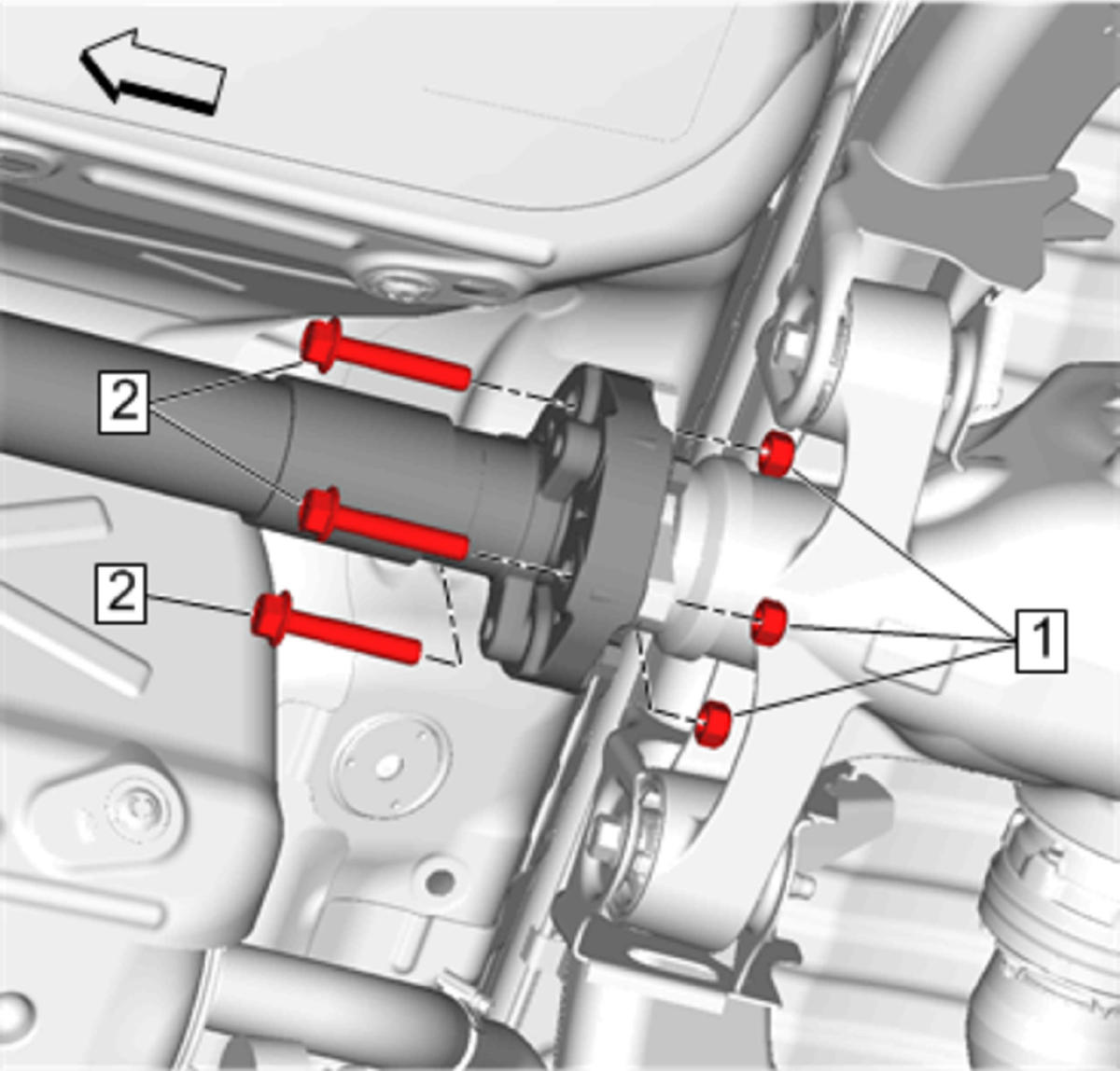 2
2
1