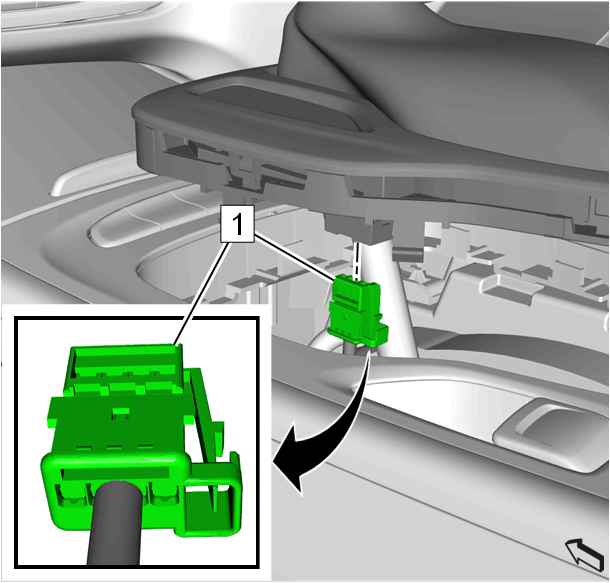 1