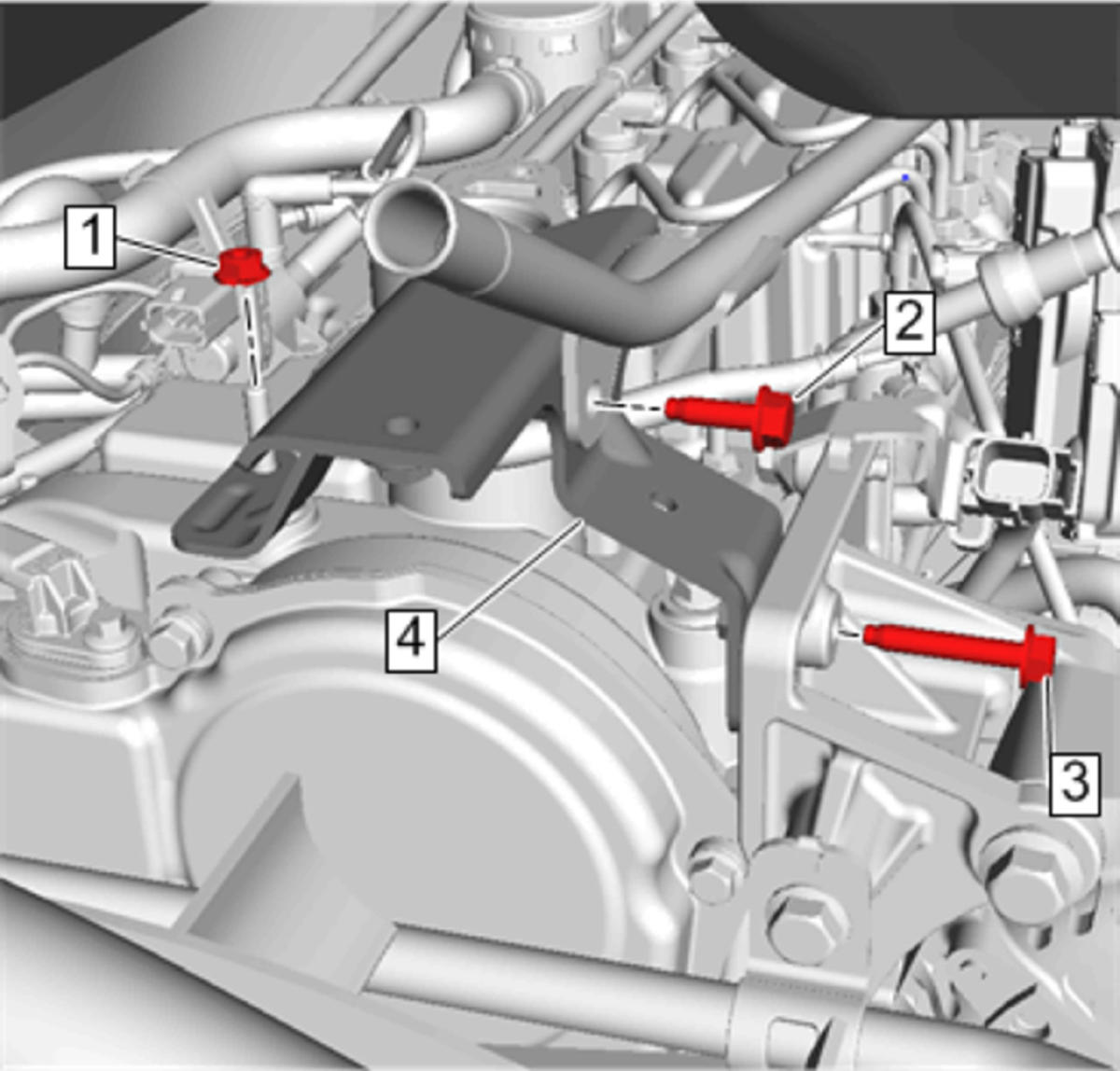 1
2
4
3