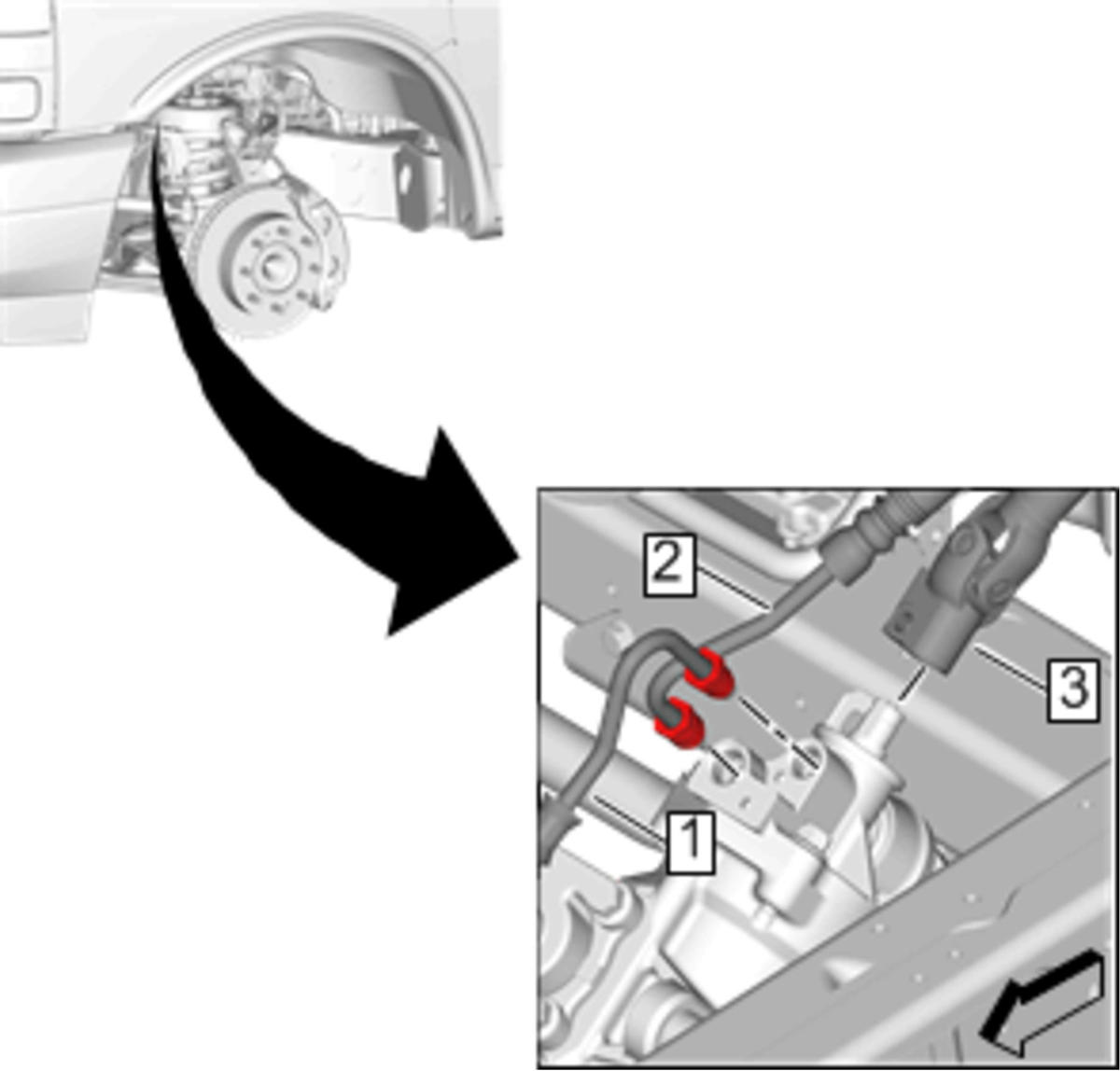 2
3
1