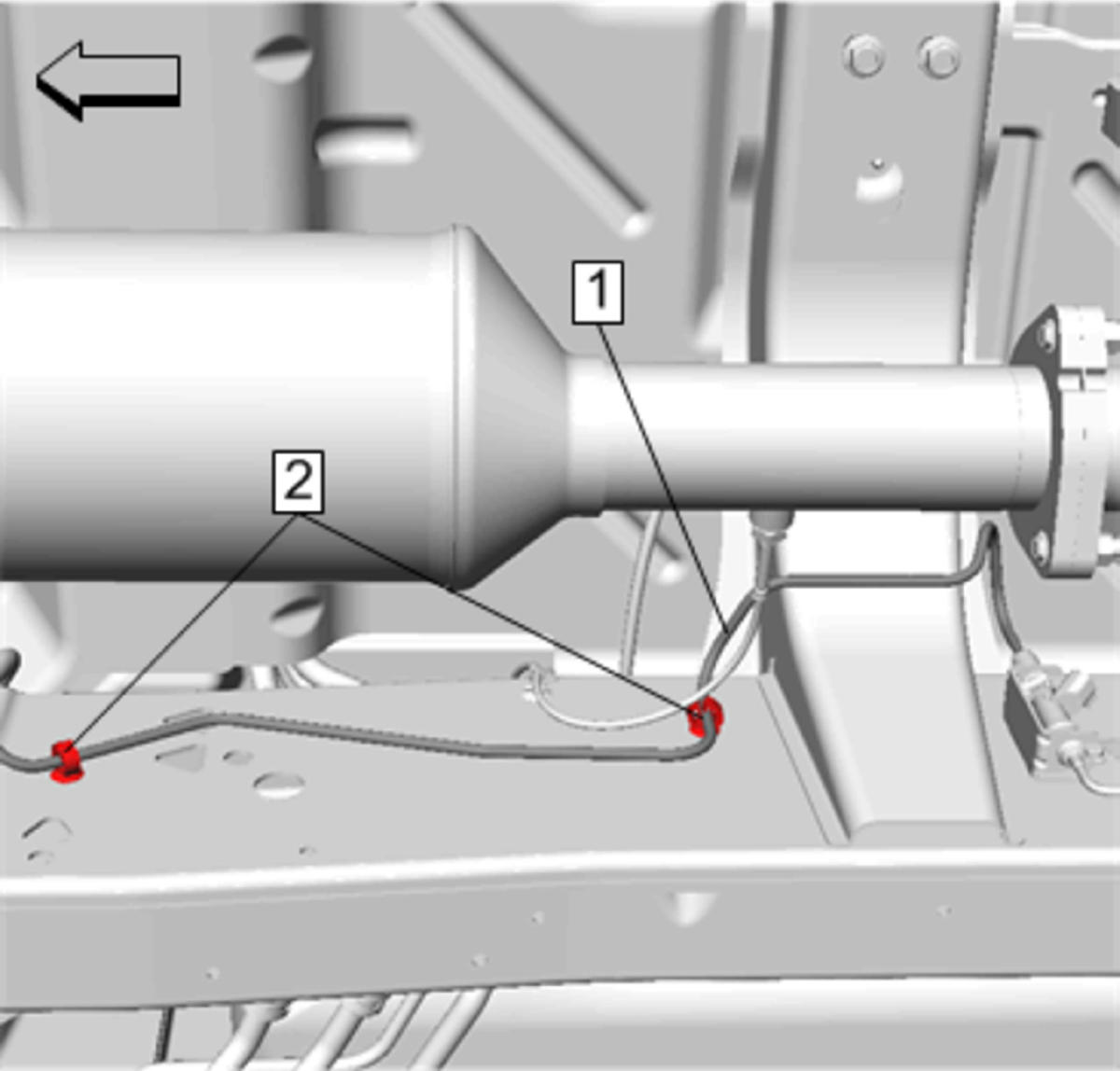 1

2