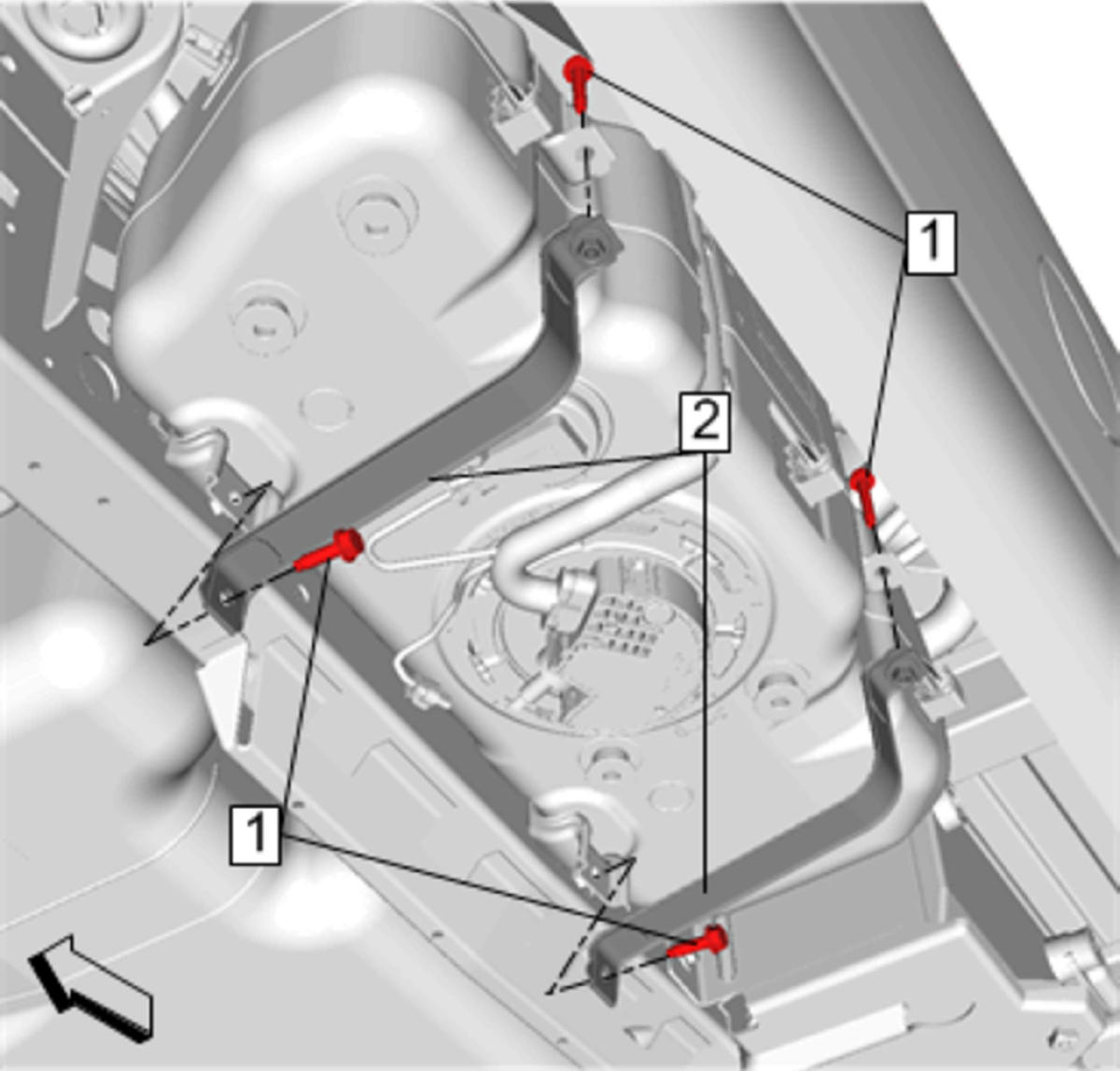 1
2
1