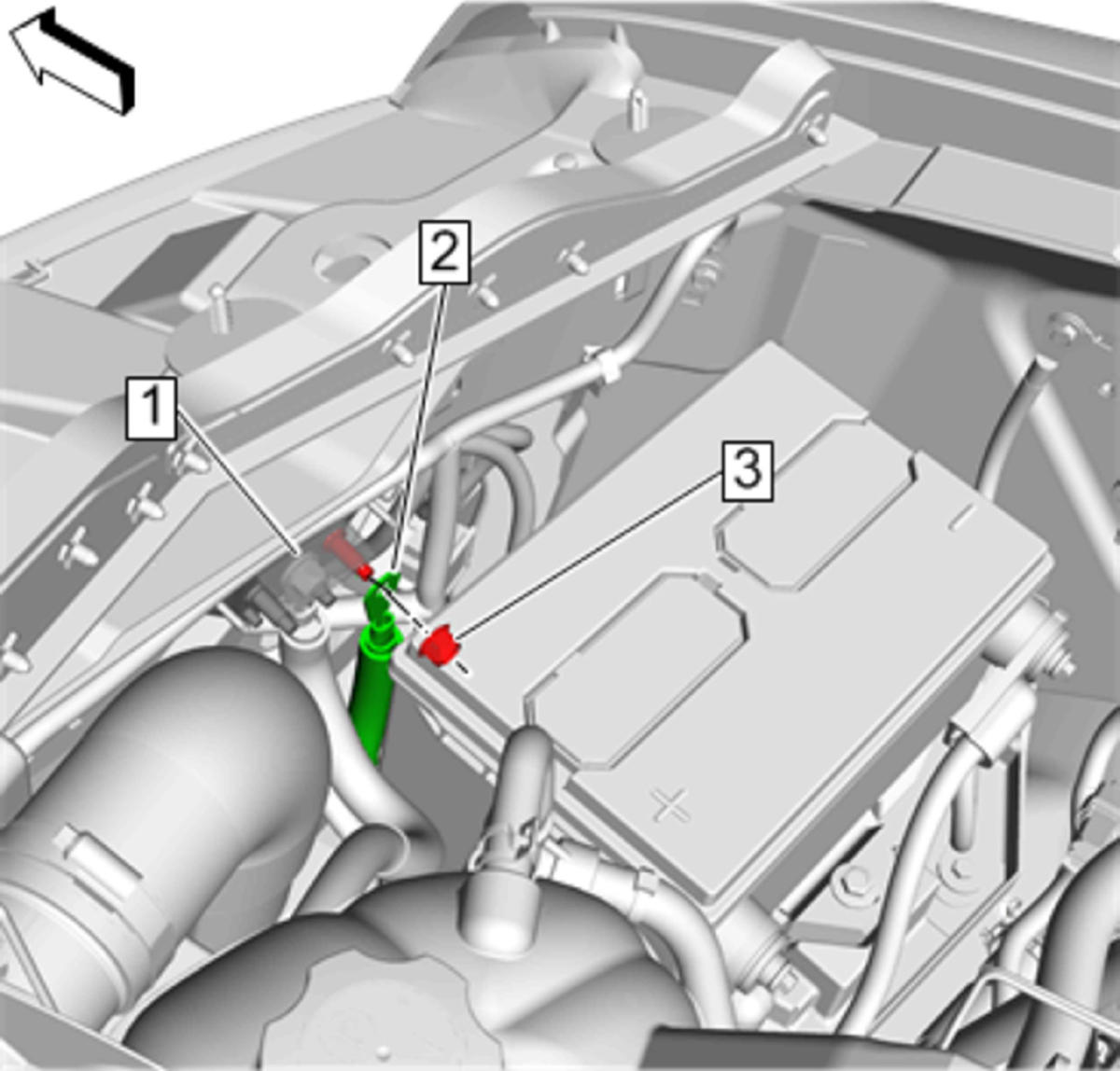 2
1
3