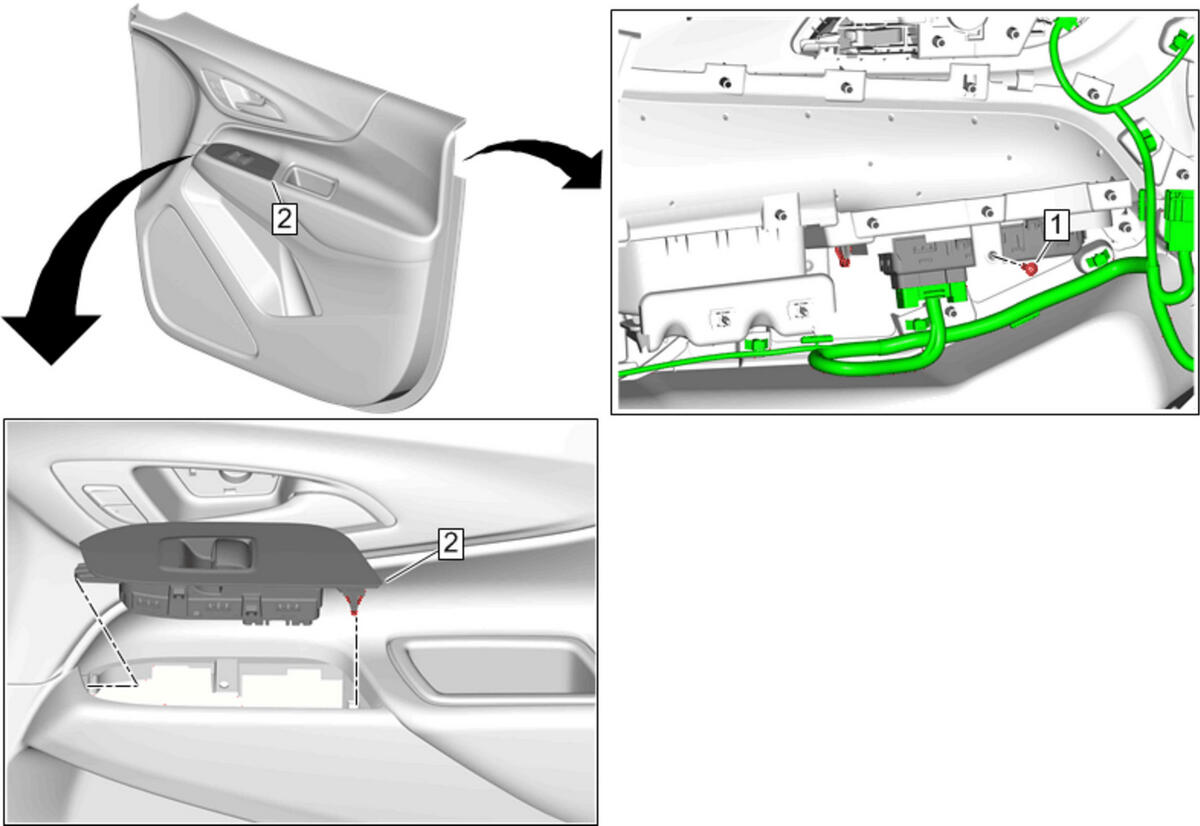 2

1

2