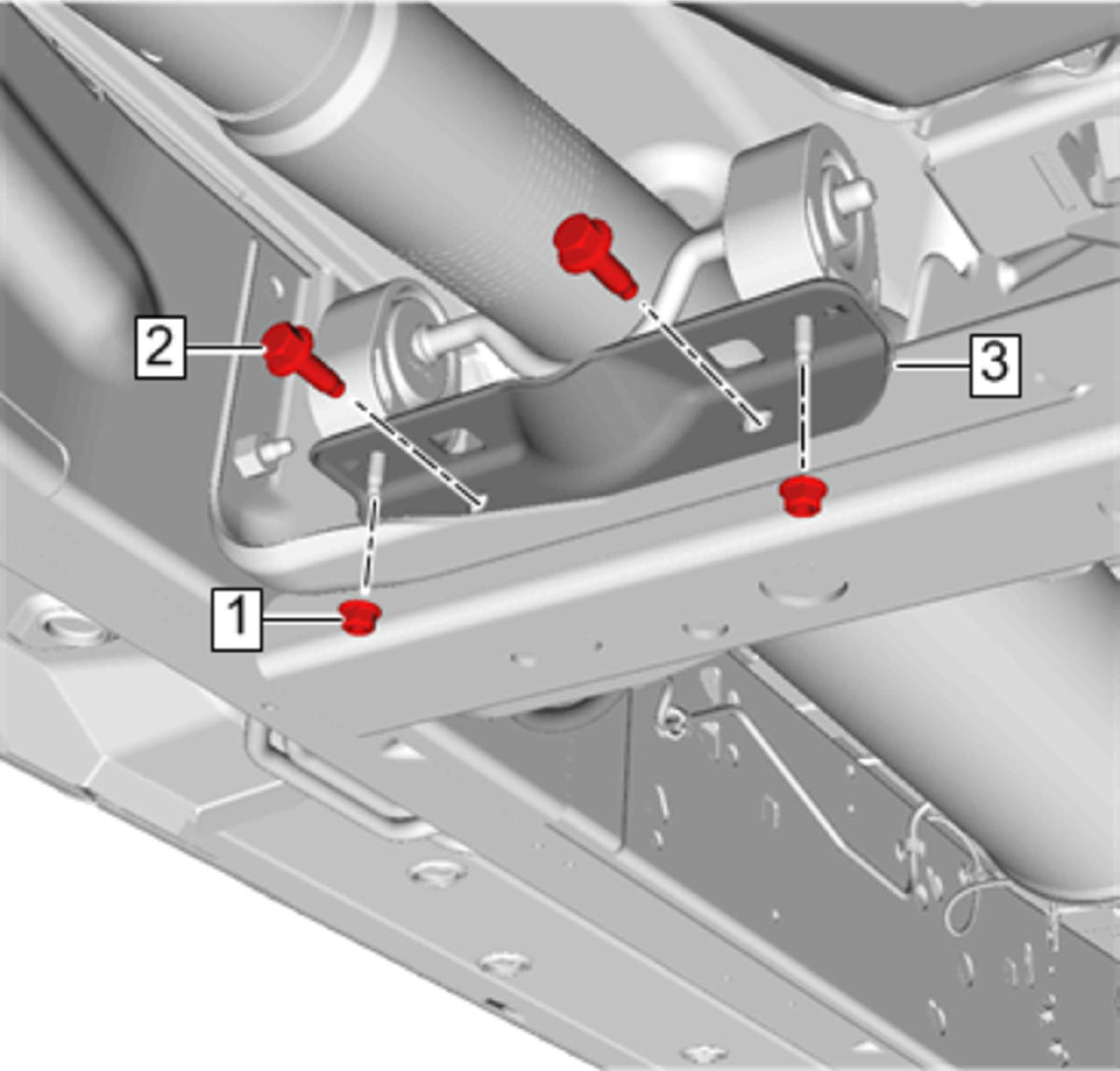 2
3
1